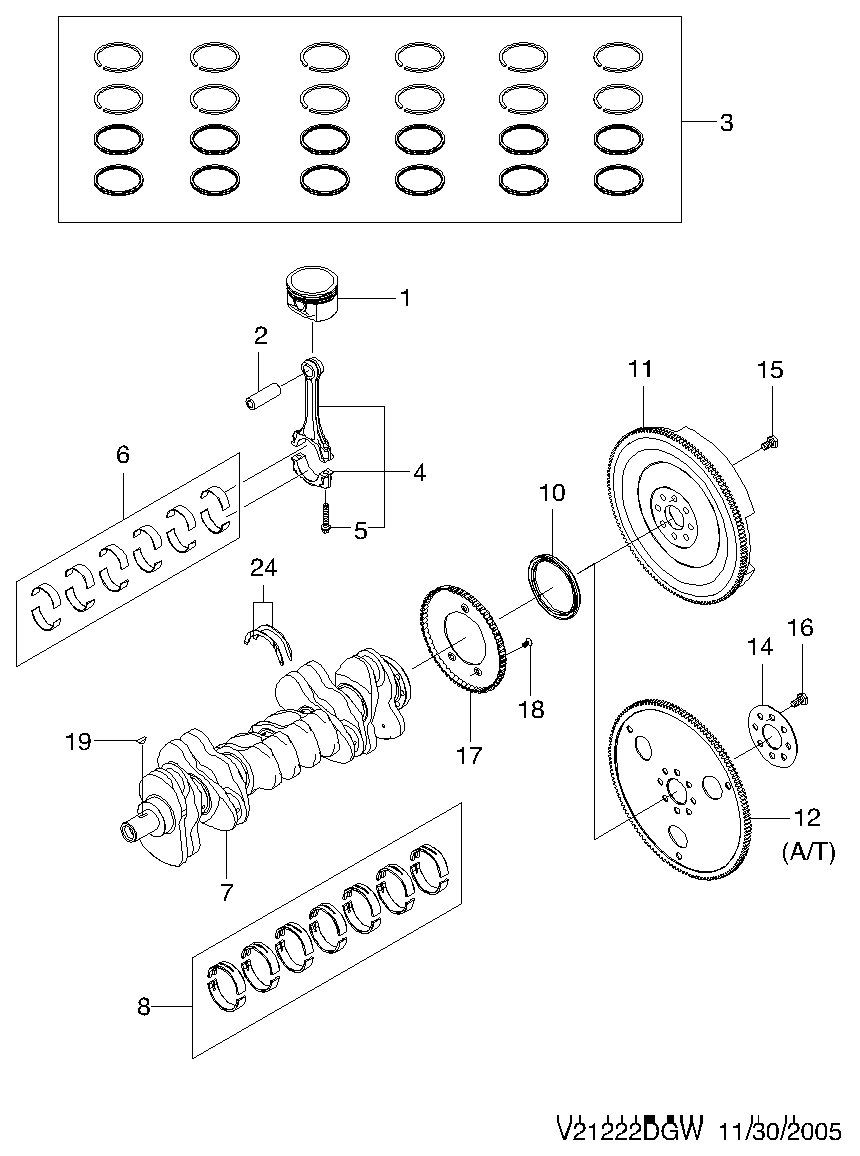 3

1

2

11

15

6

4

10

5

24

16

14

18

19

17

12

(A/T)

7

8

V21222DGW 11/30/2005