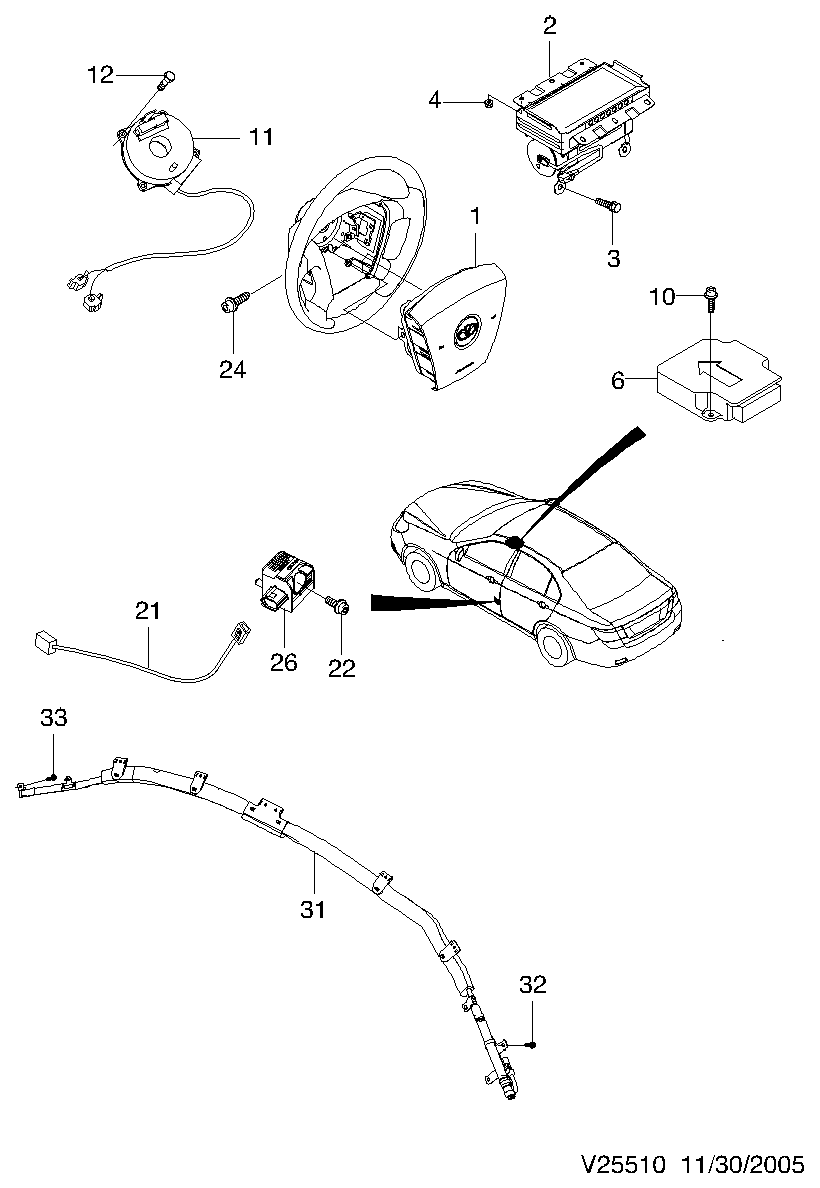 12
11
2
4
3
1
24
10
6
21
26
22
33
31
32
V25510 11/30/2005