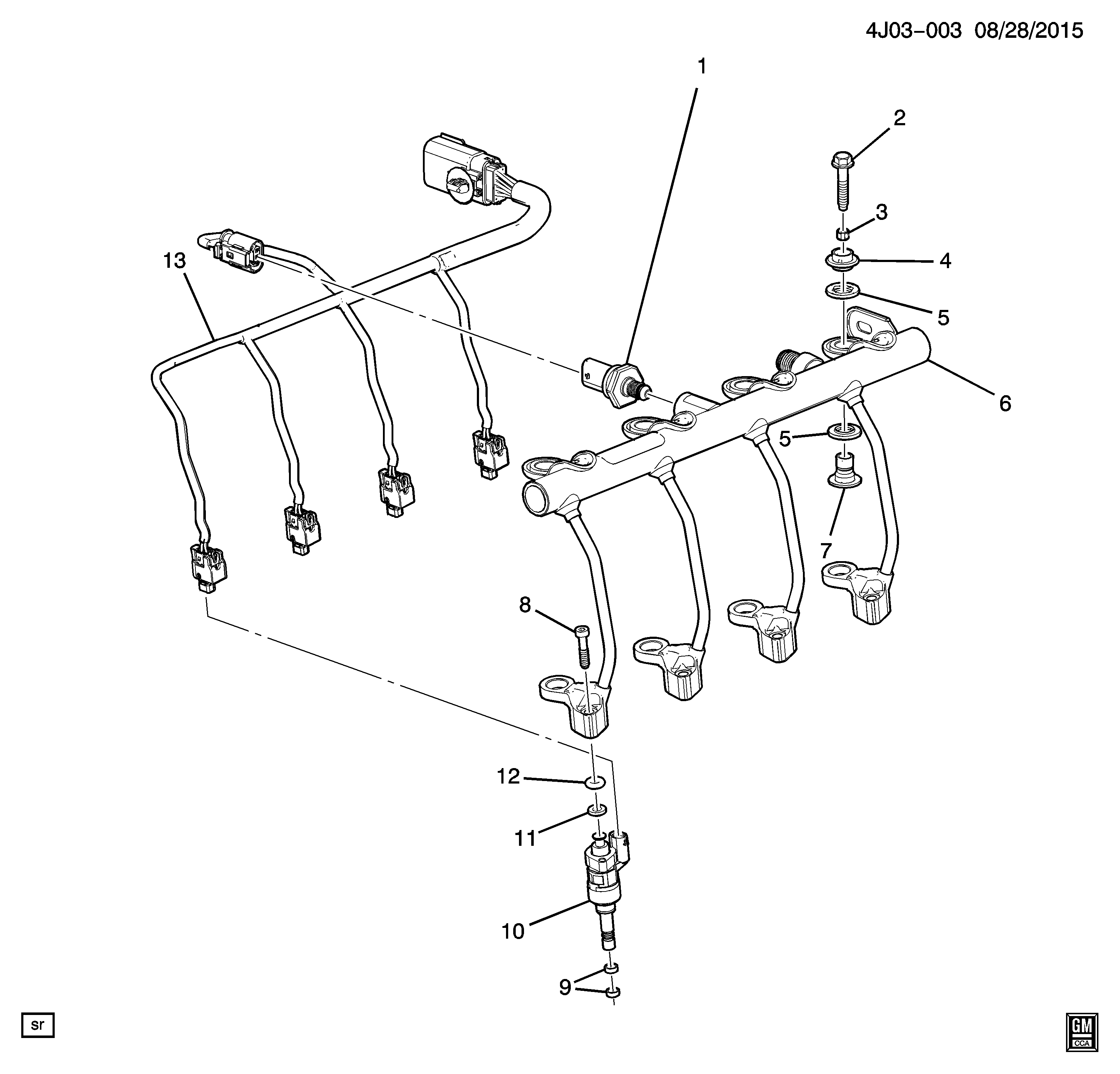 4J03-003 08/28/2015

1
2
3
4
5
13
6
5
7
8
12
11
10
9

sr

GM
CCA