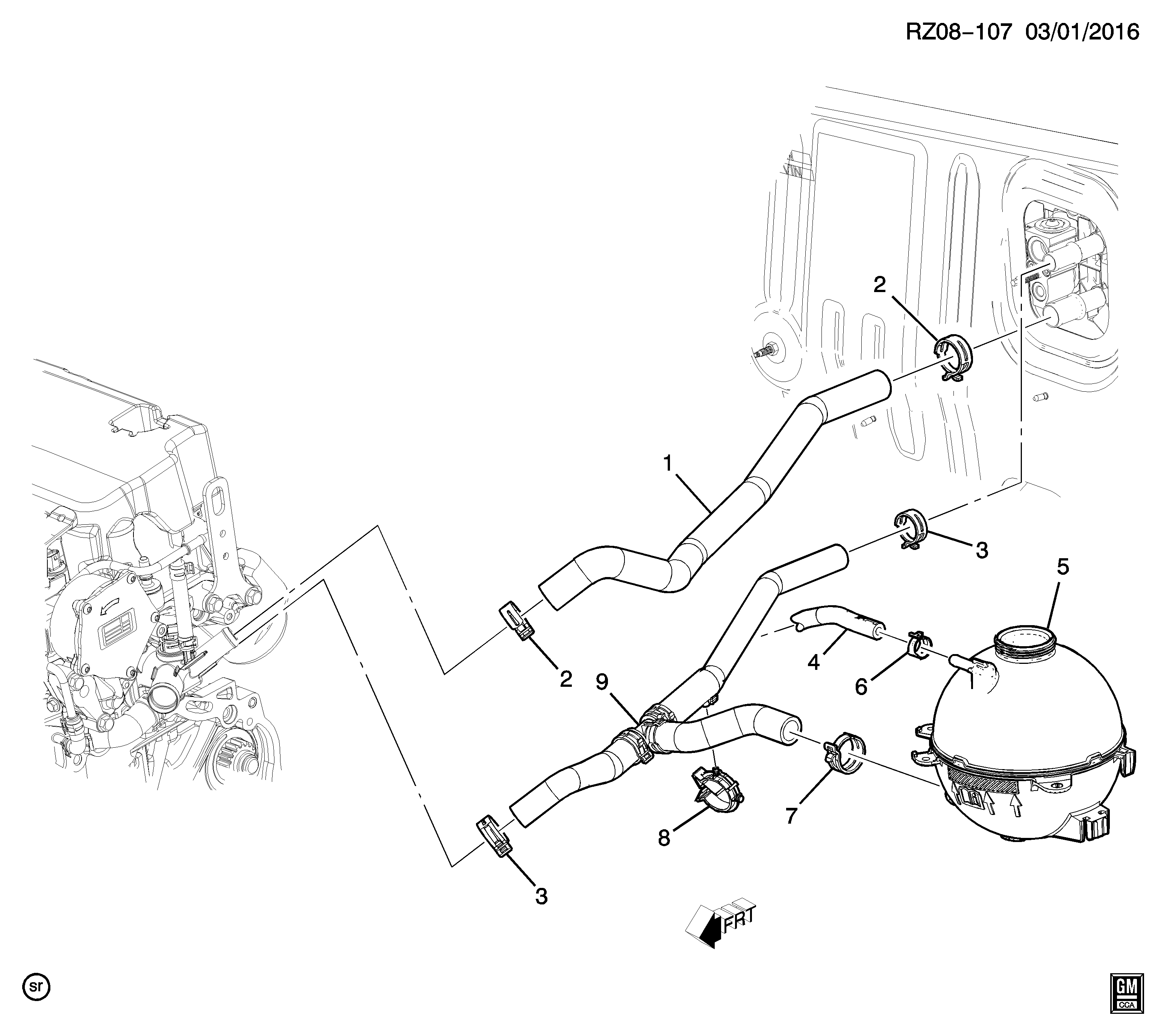 RZ08-107 03/01/2016

2

1

3

5

4

6

2

9

7

8

3

FRT

sr

GM
CCA