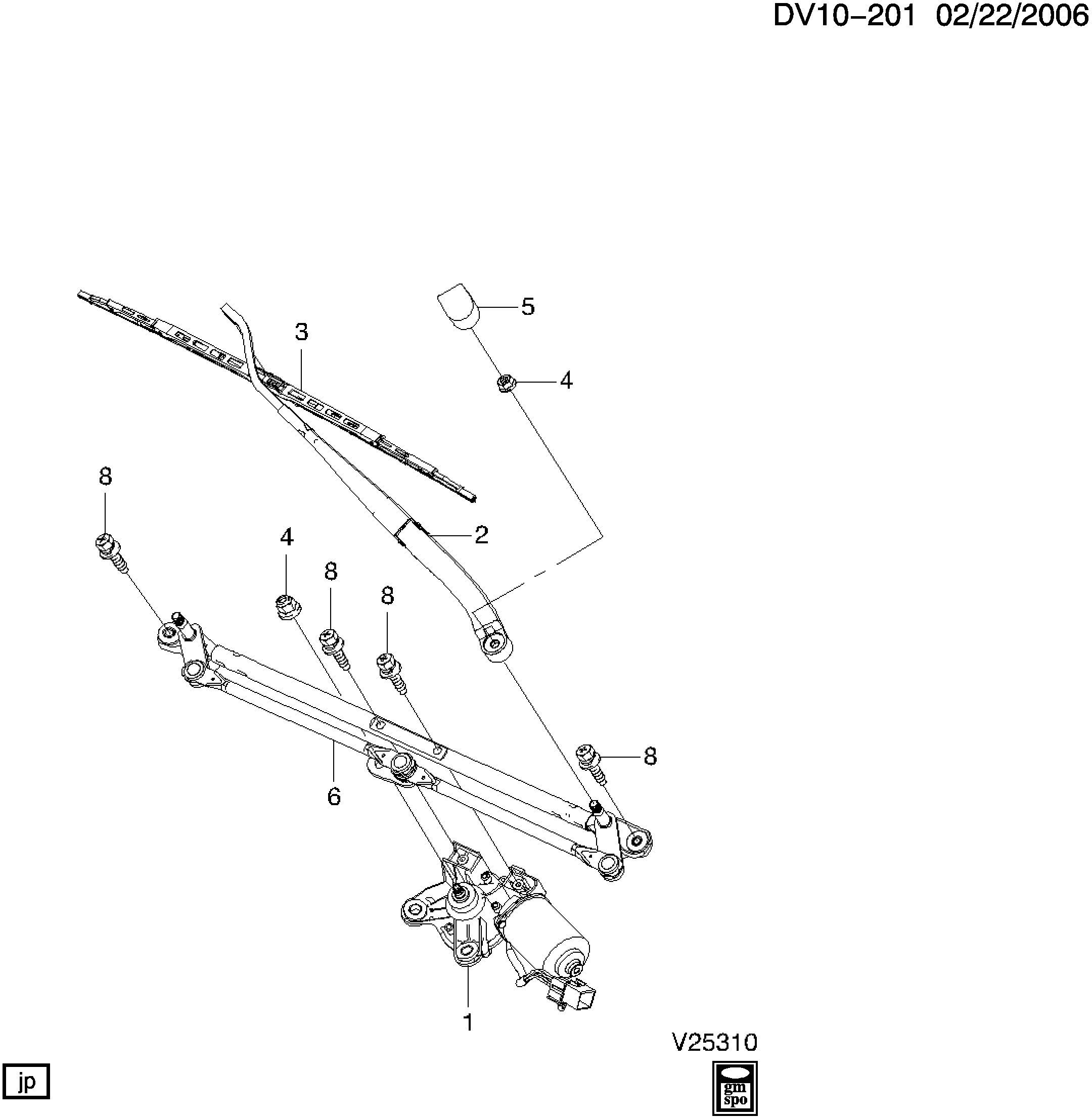 DV10-201 02/22/2006

5
3
4
8
2
4
8
8
8
6
1

V25310

jp

gm spo