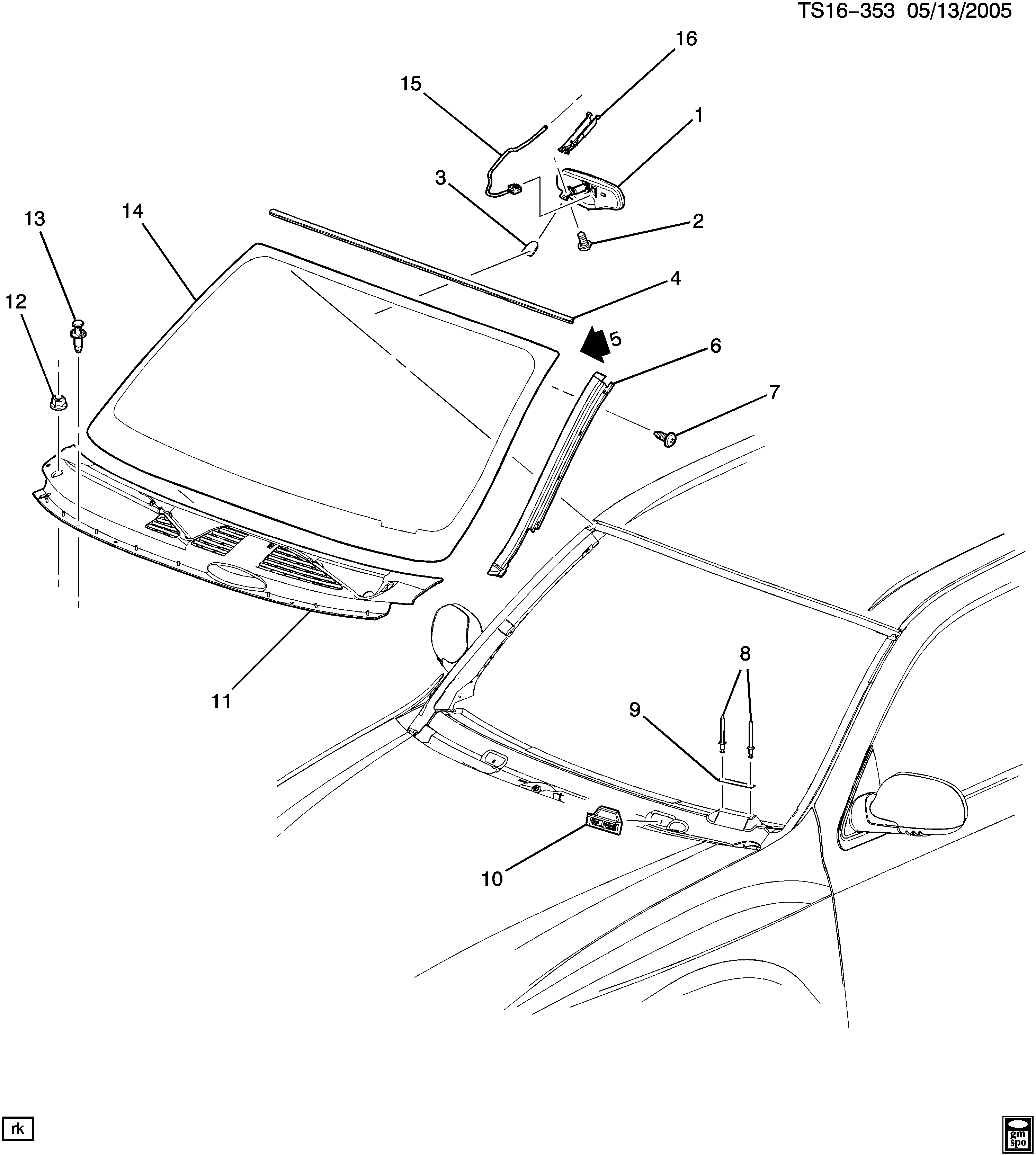 TS16-353 05/13/2005

16

15

1

3

2

13

14

4

12

5

6

7

11

8

9

10

rk

gm
spo