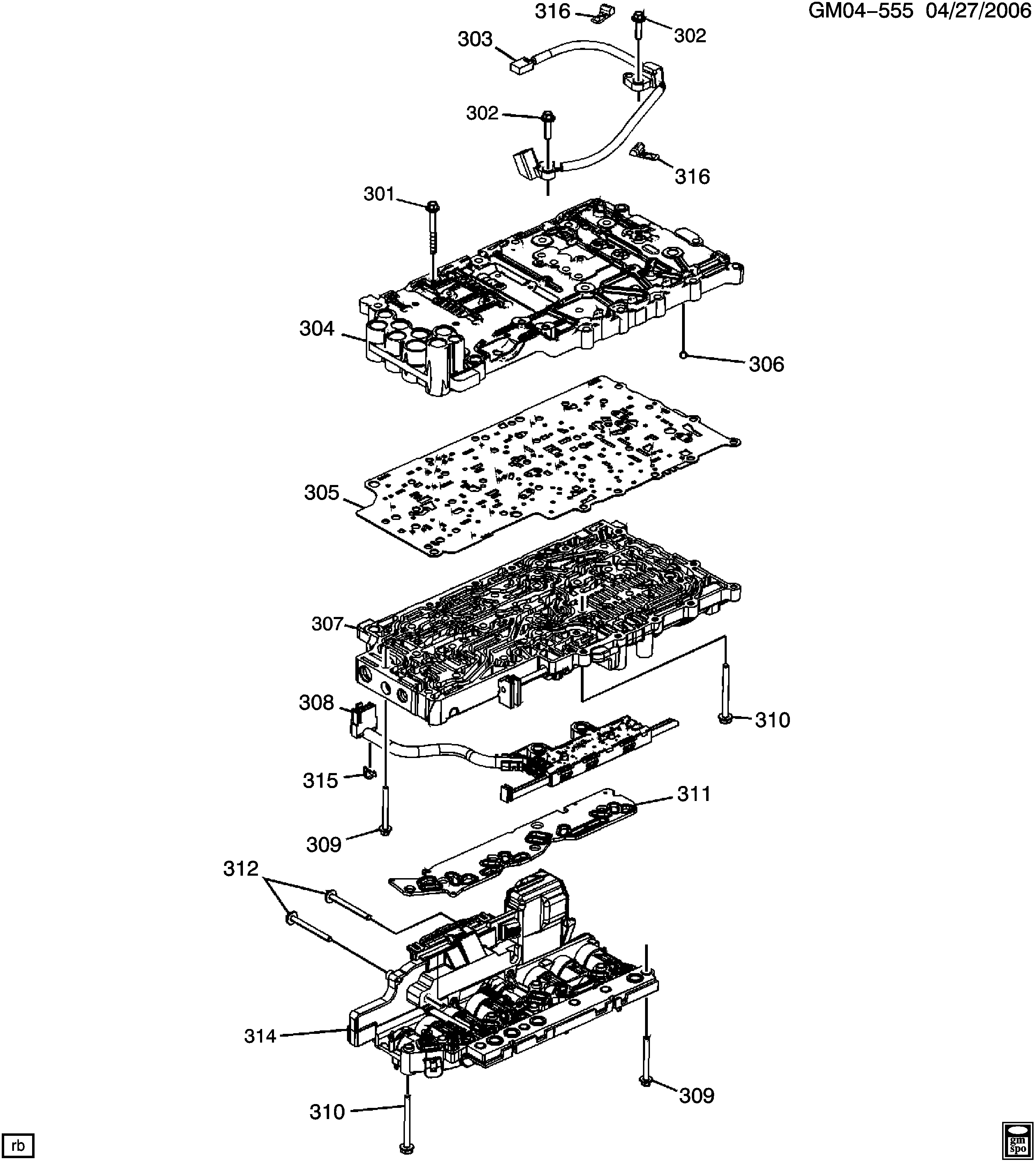 GM04-555 04/27/2006

316
302
303
302
316
301
304
306
305
307
308
310
315
311
309
312
314
309
310

rb

gm
spo