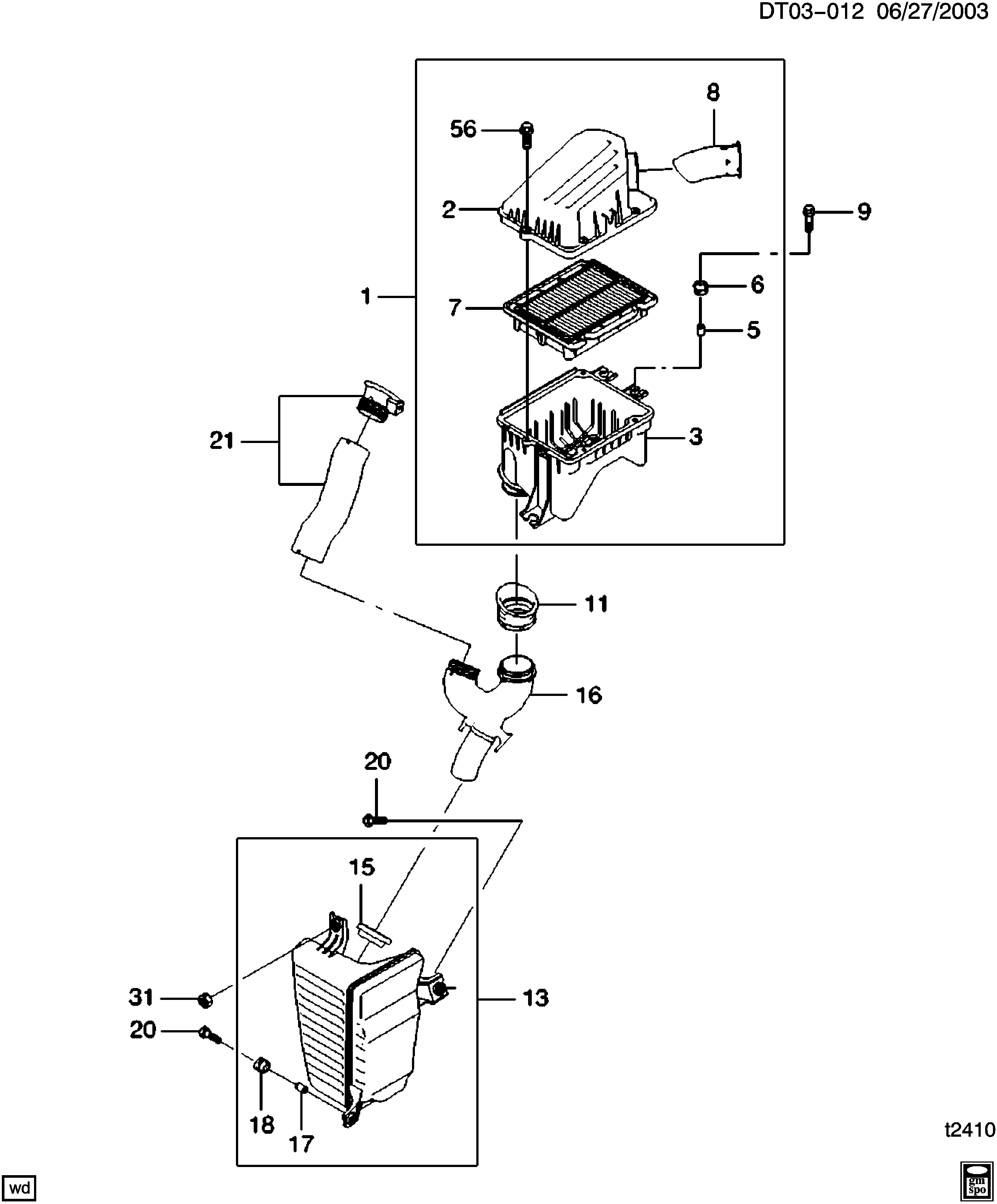 DT03-012 06/27/2003

8
56
2
9
1
7
6
5
21
3
11
16
20
15
31
13
20
18
17

t2410

wd

gm
spo