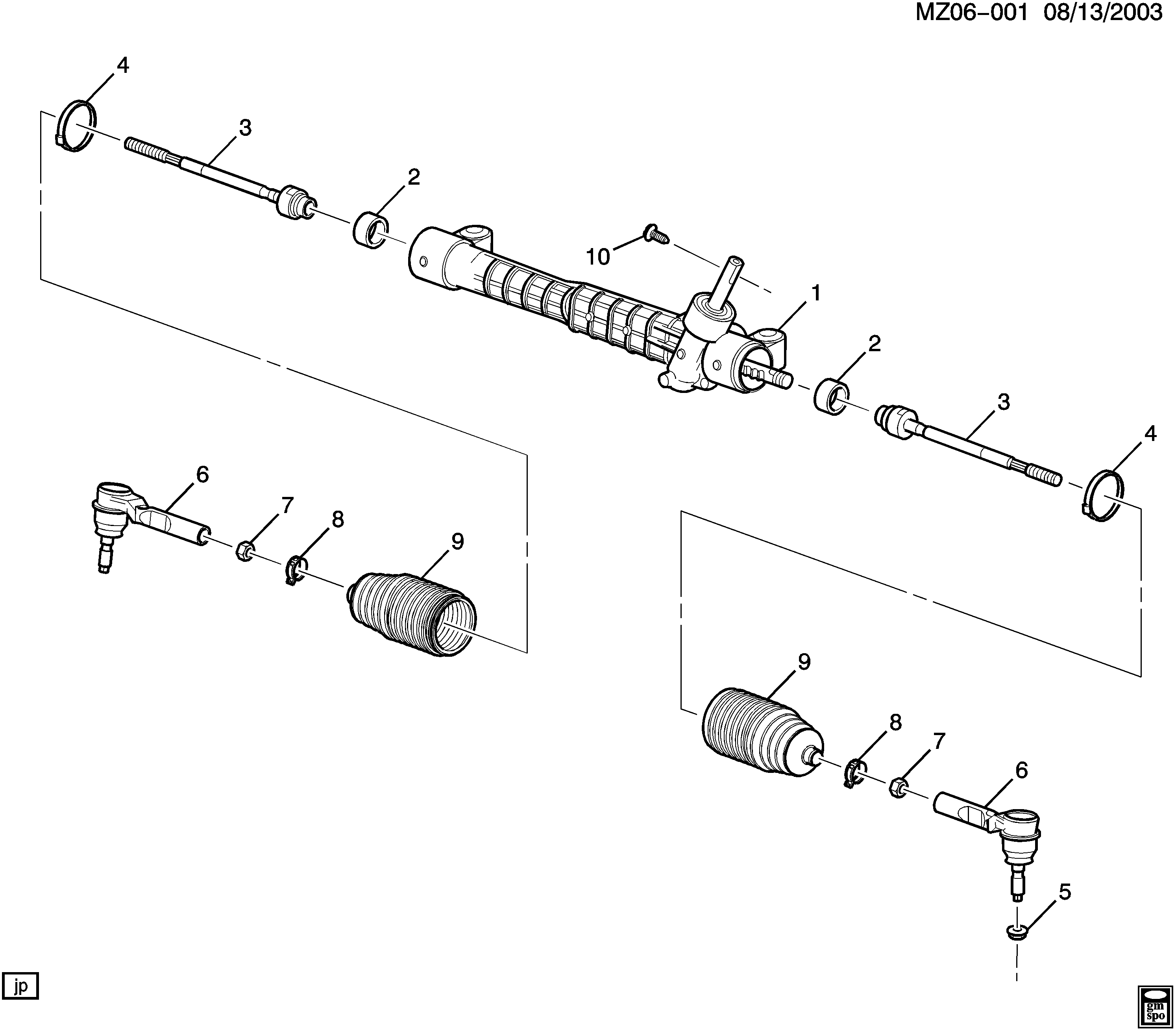 MZ06-001 08/13/2003

4
3
2
10
1
2
3
4
6
7
8
9
9
8
7
6
5

jp

gm
spo