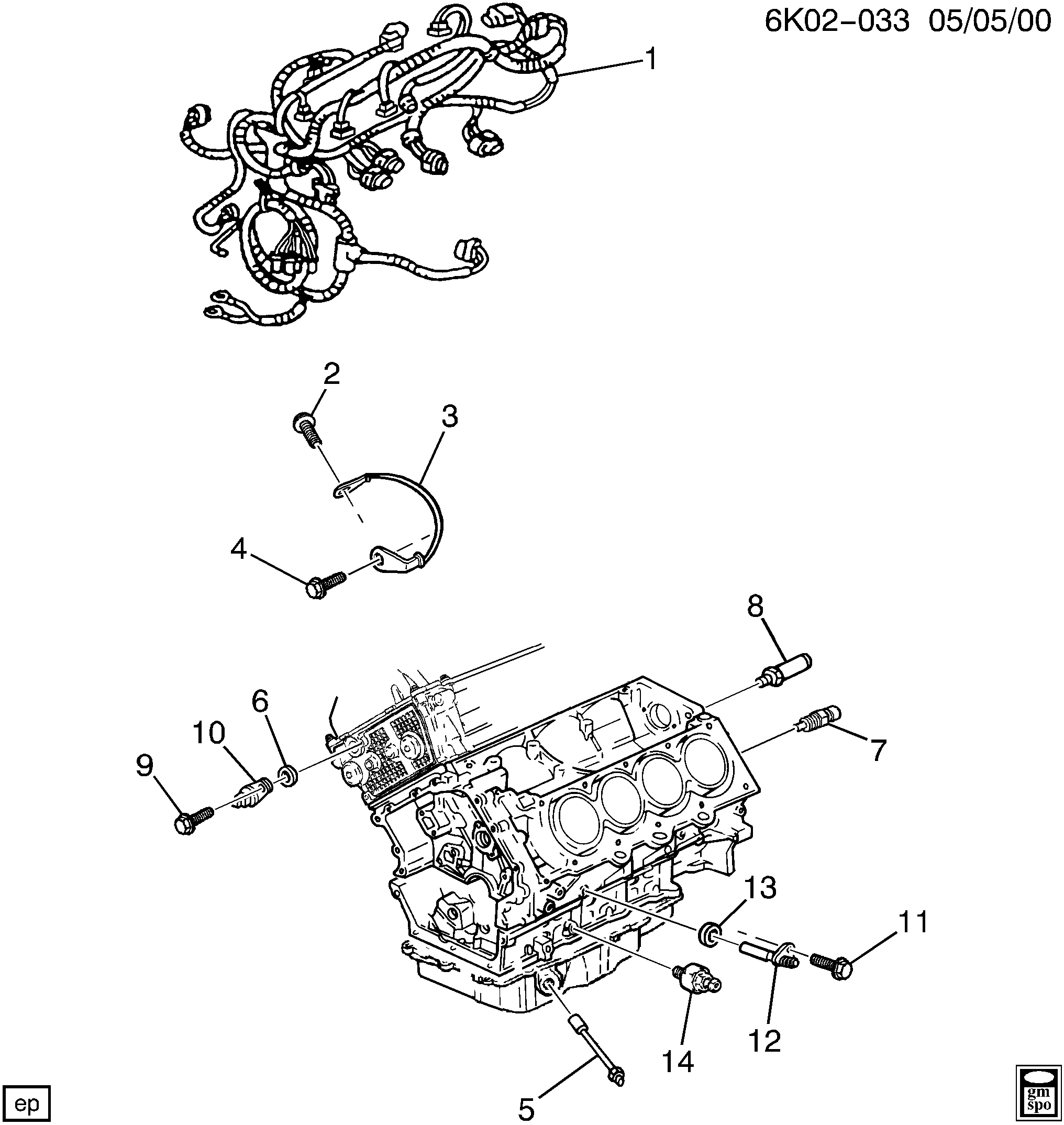 6K02-033 05/05/00

1

2

3

4

8

6

10

9

7

13

11

14

12

5

ep

gm spo