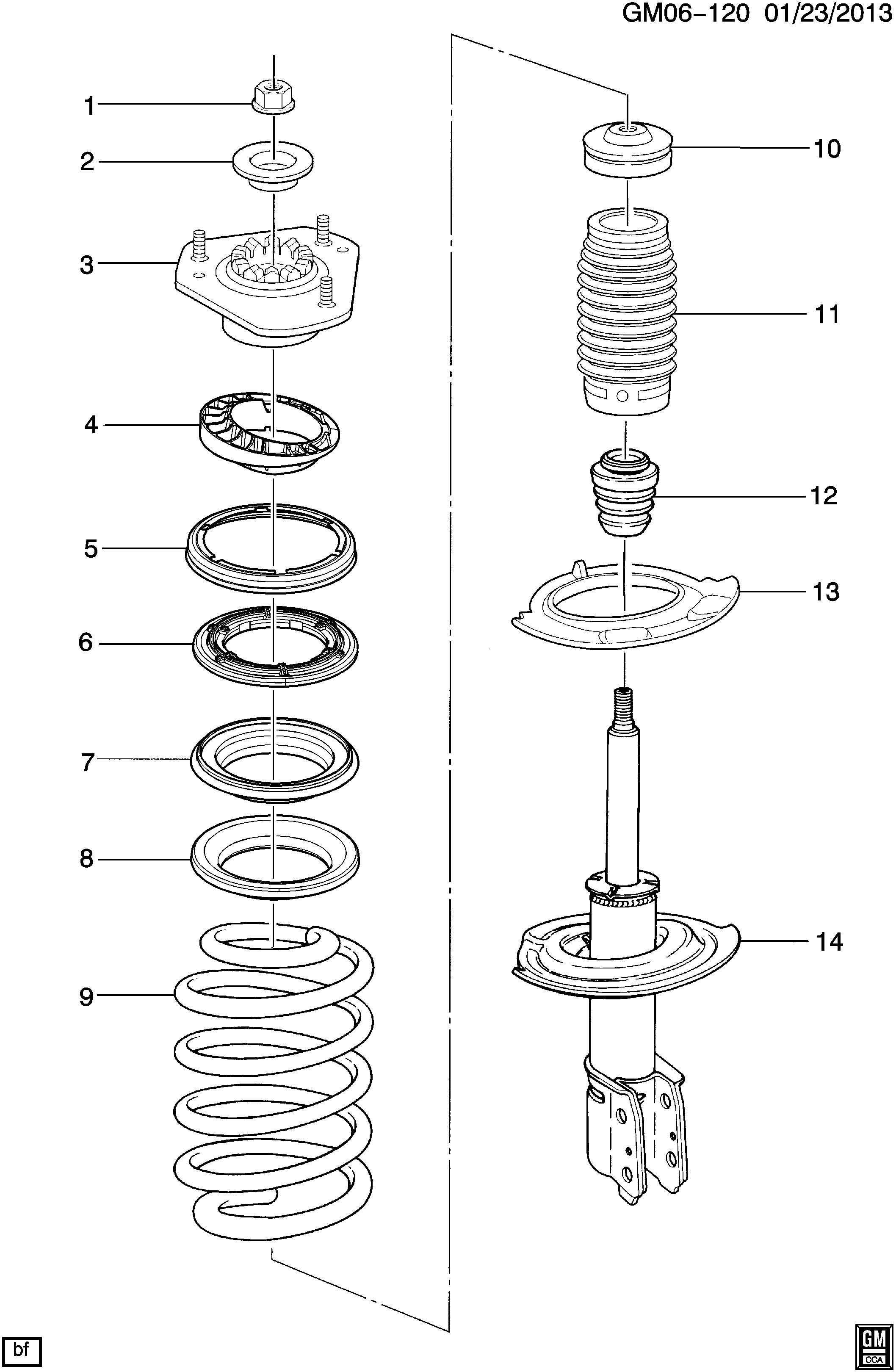 GM06-120 01/23/2013

1
2
3
4
5
6
7
8
9
10
11
12
13
14

bf

GM
CCA