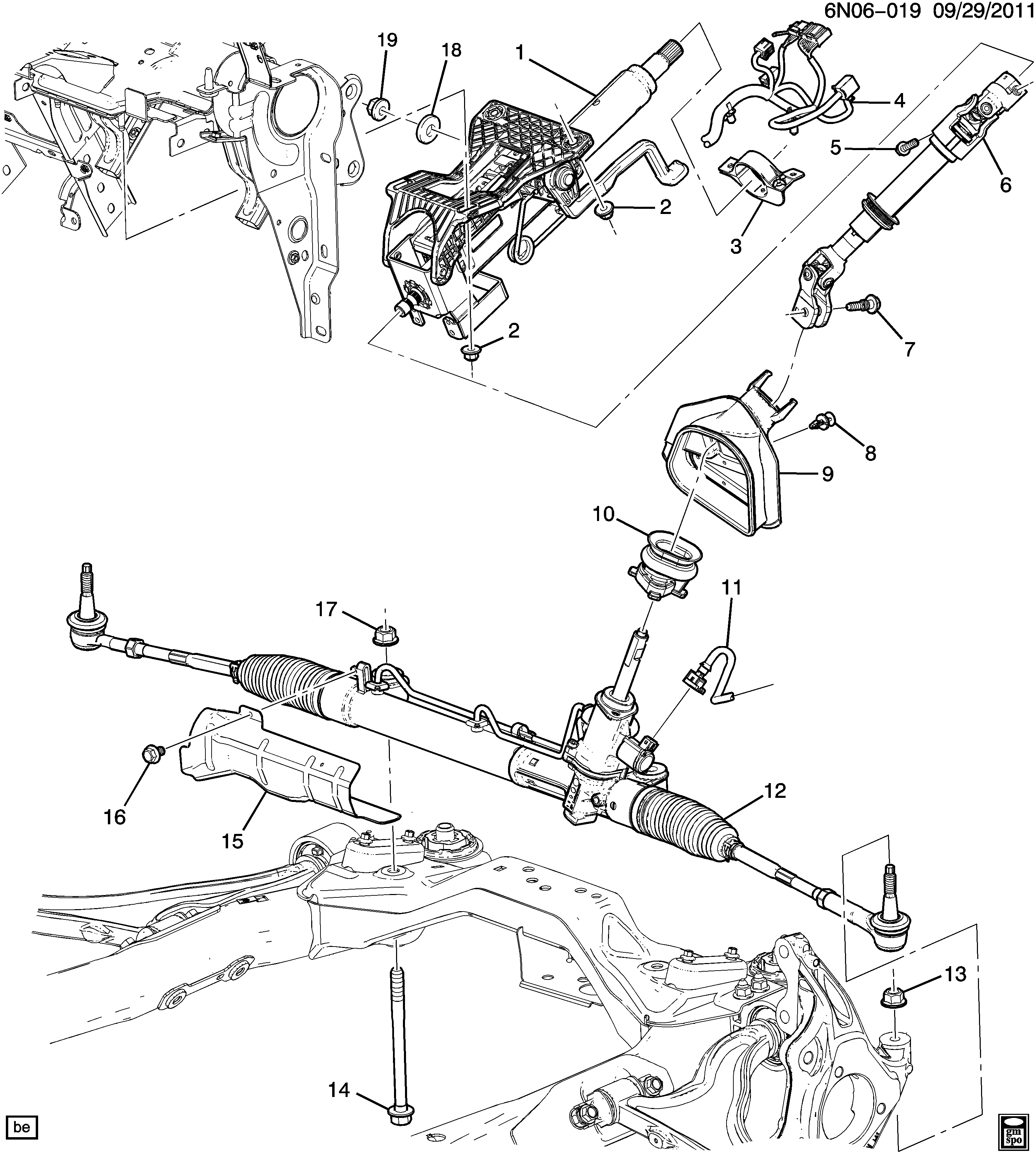 6N06-019 09/29/2011

19
18
1
4
5
6
2
3
2
7
8
9
10
11
17
12
16
15
13
14

be

gm spo