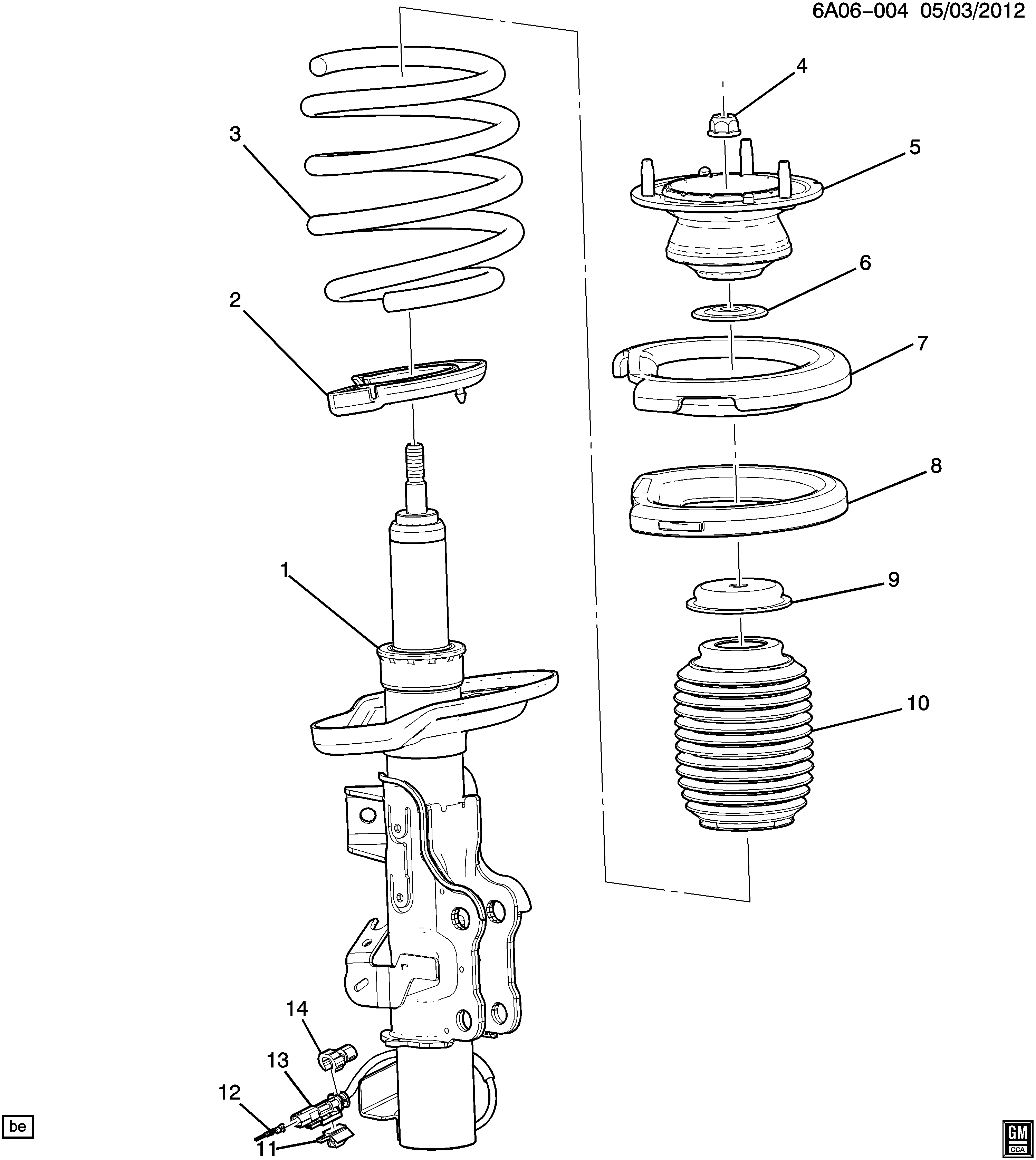 6A06-004 05/03/2012

4
3
5
6
2
7
8
1
9
10
14
13
12
11
be
GM
CCA