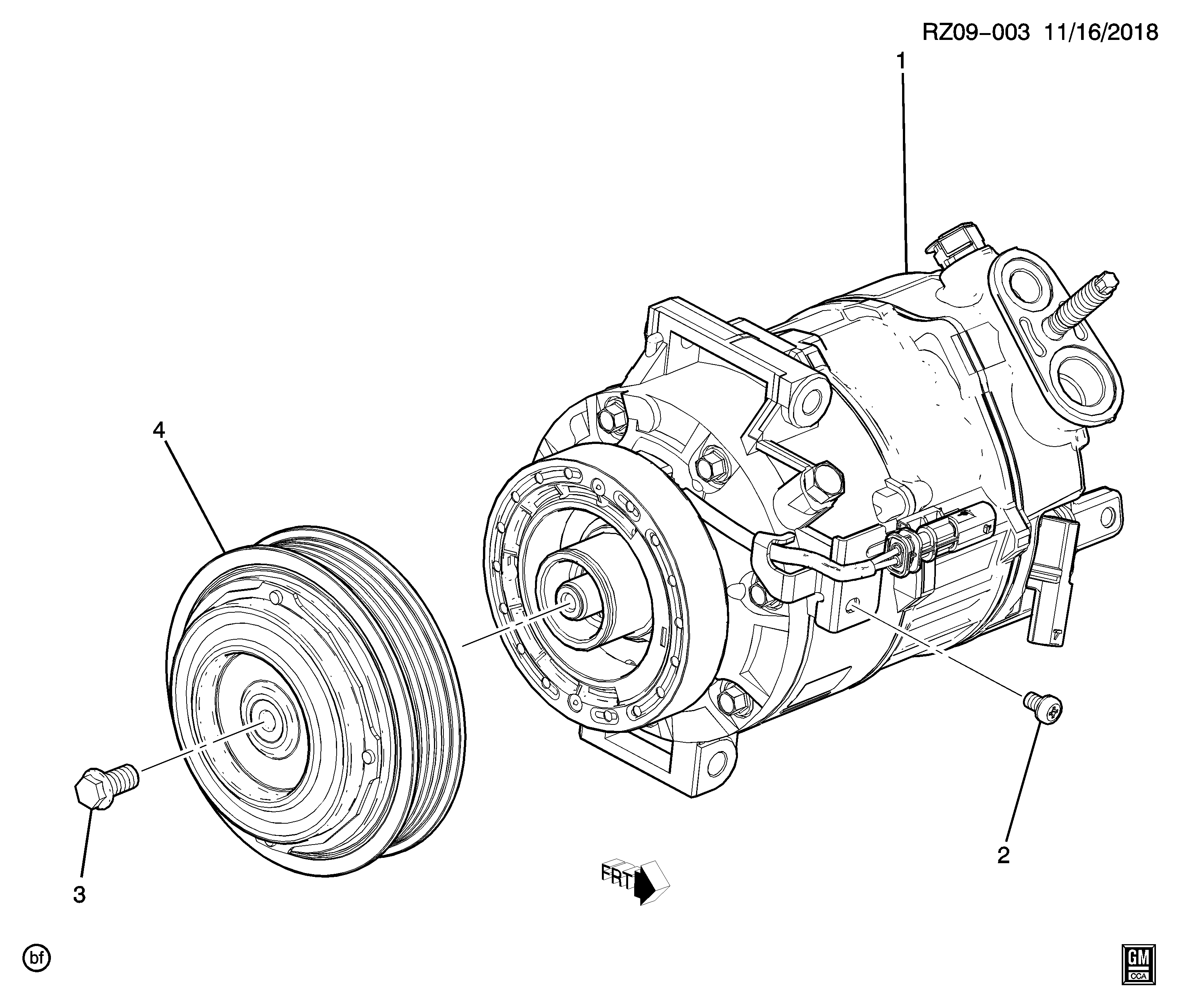 RZ09-003 11/16/2018

1

4

2

3

FRT

bf

GM
CCA