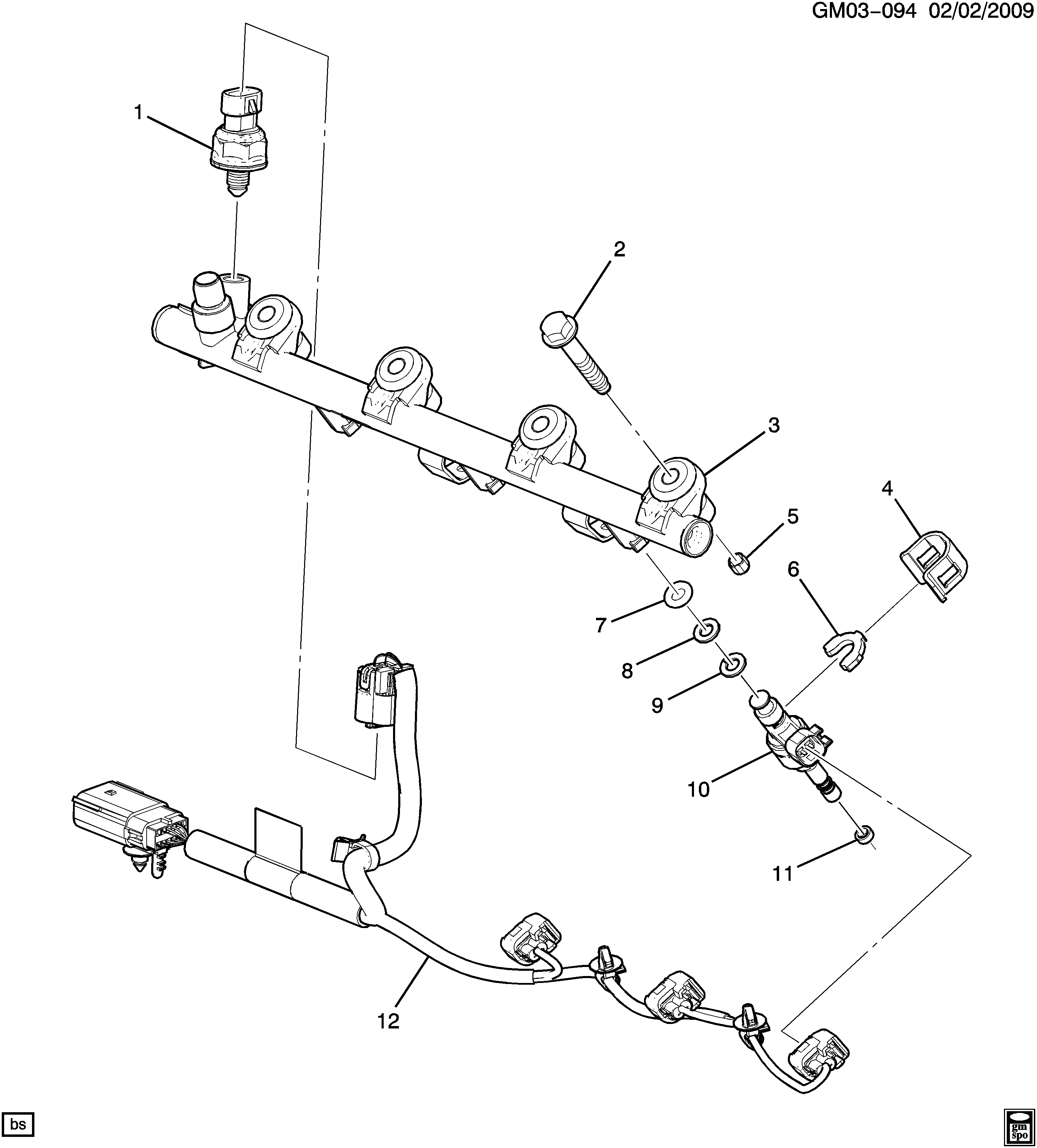 GM03-094 02/02/2009

1

2

3

4

5

6

7

8

9

10

11

12

bs

gm
spo