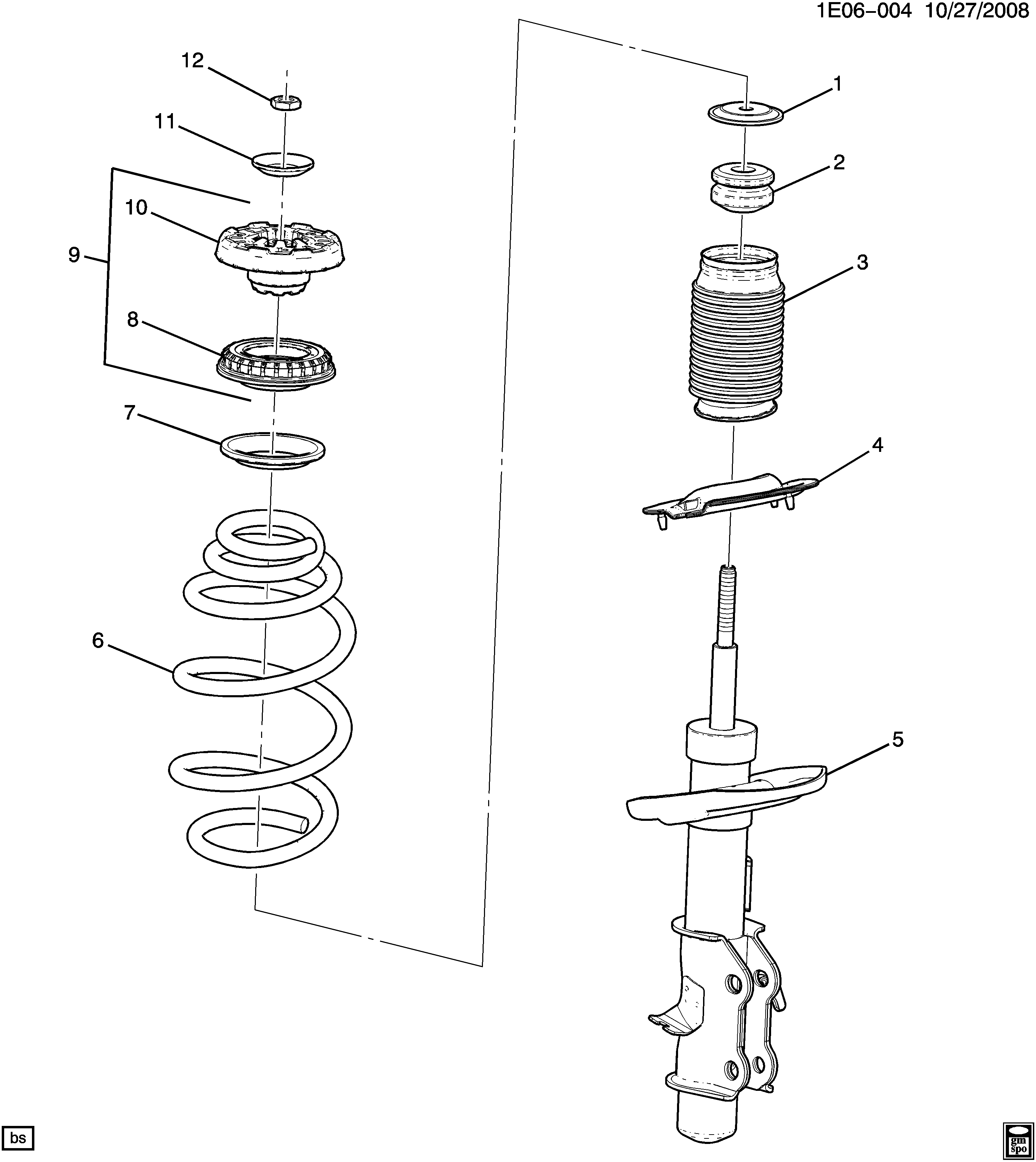 1E06-004 10/27/2008

12

11

10

9

8

7

6

1

2

3

4

5

bs

gm spo