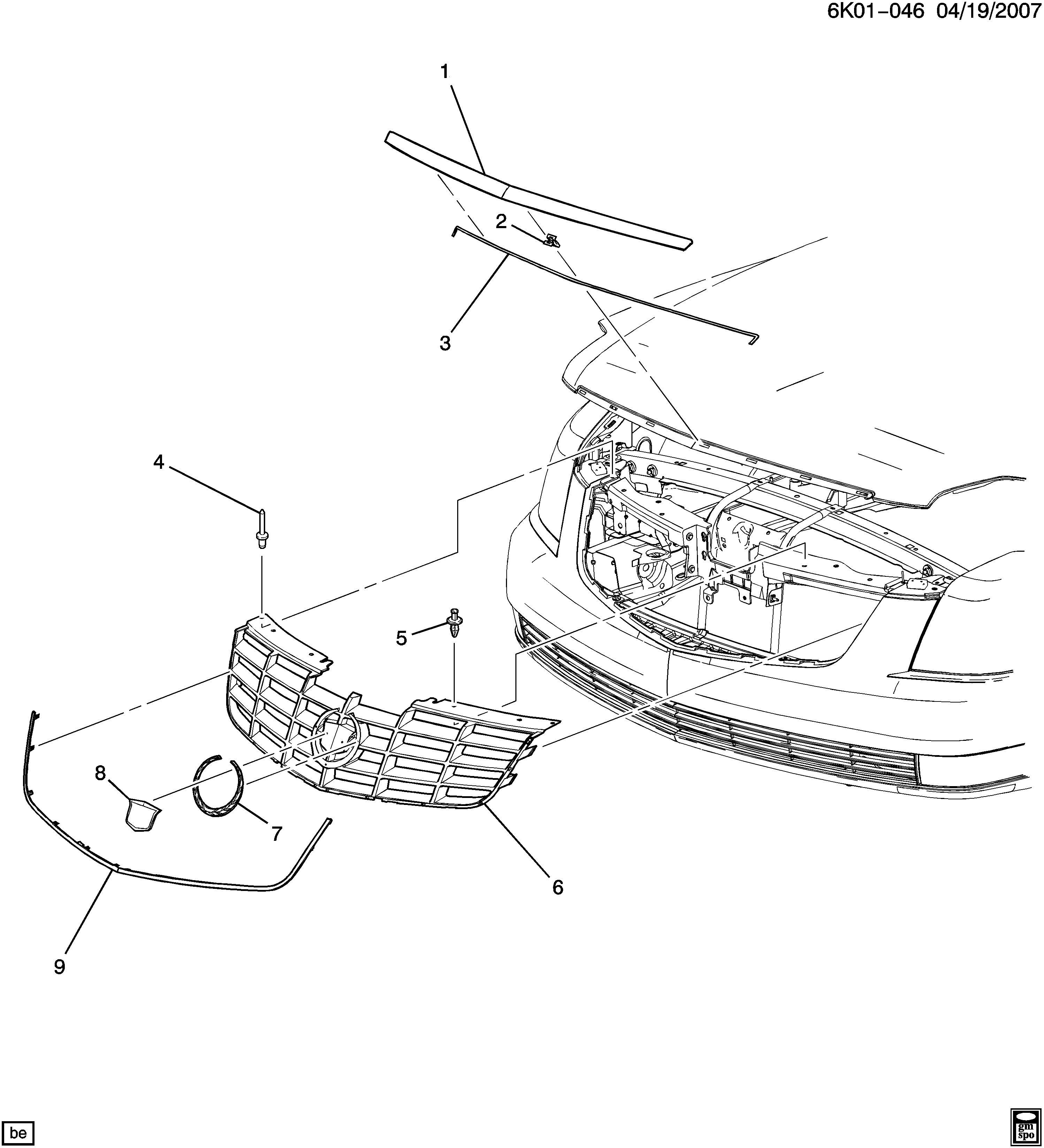 6K01-046 04/19/2007

1

2

3

4

5

8

7

6

9

be

gm spo