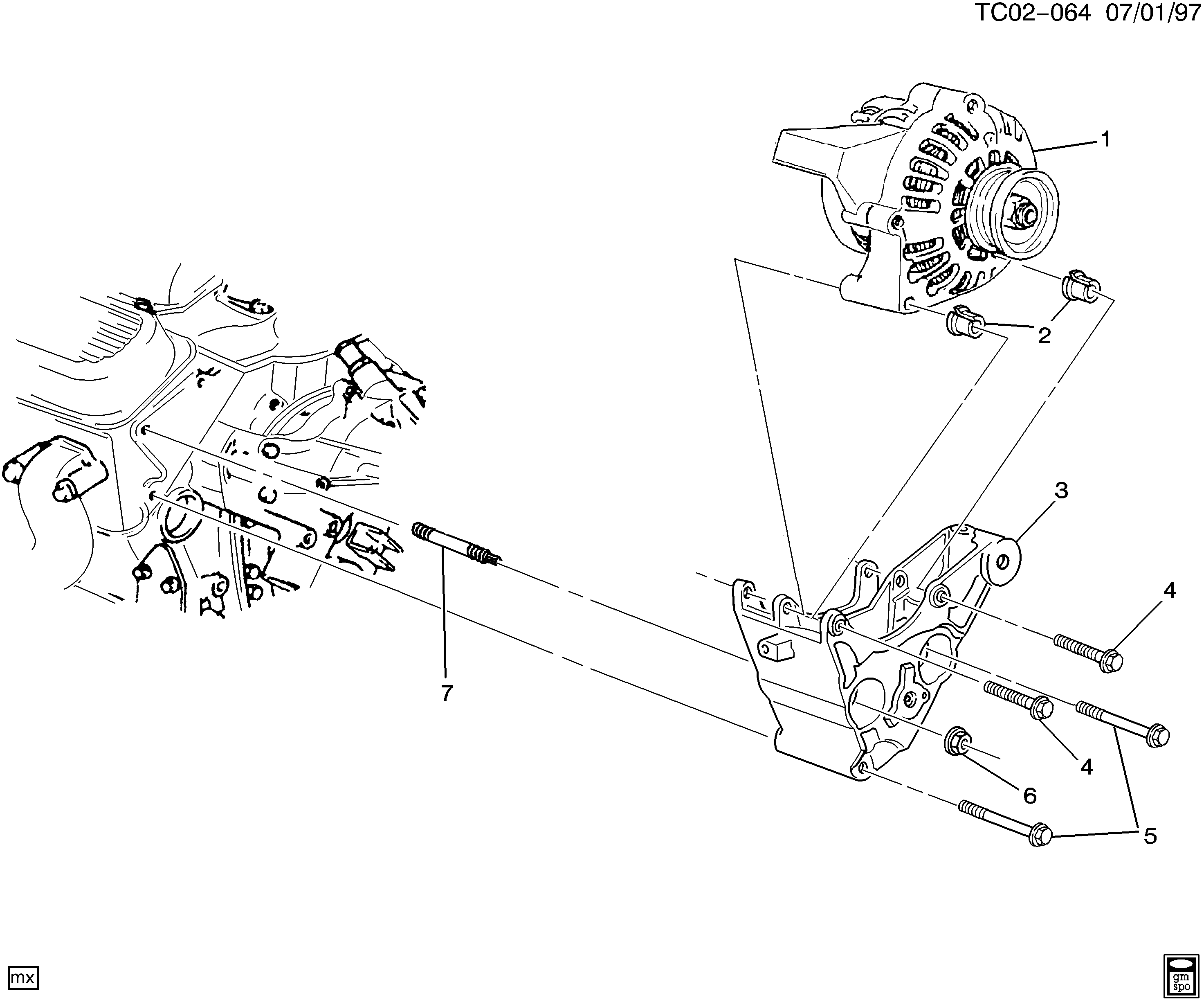 TC02-064 07/01/97

1

2

3

4

7

4

6

5

mx

gm
spo