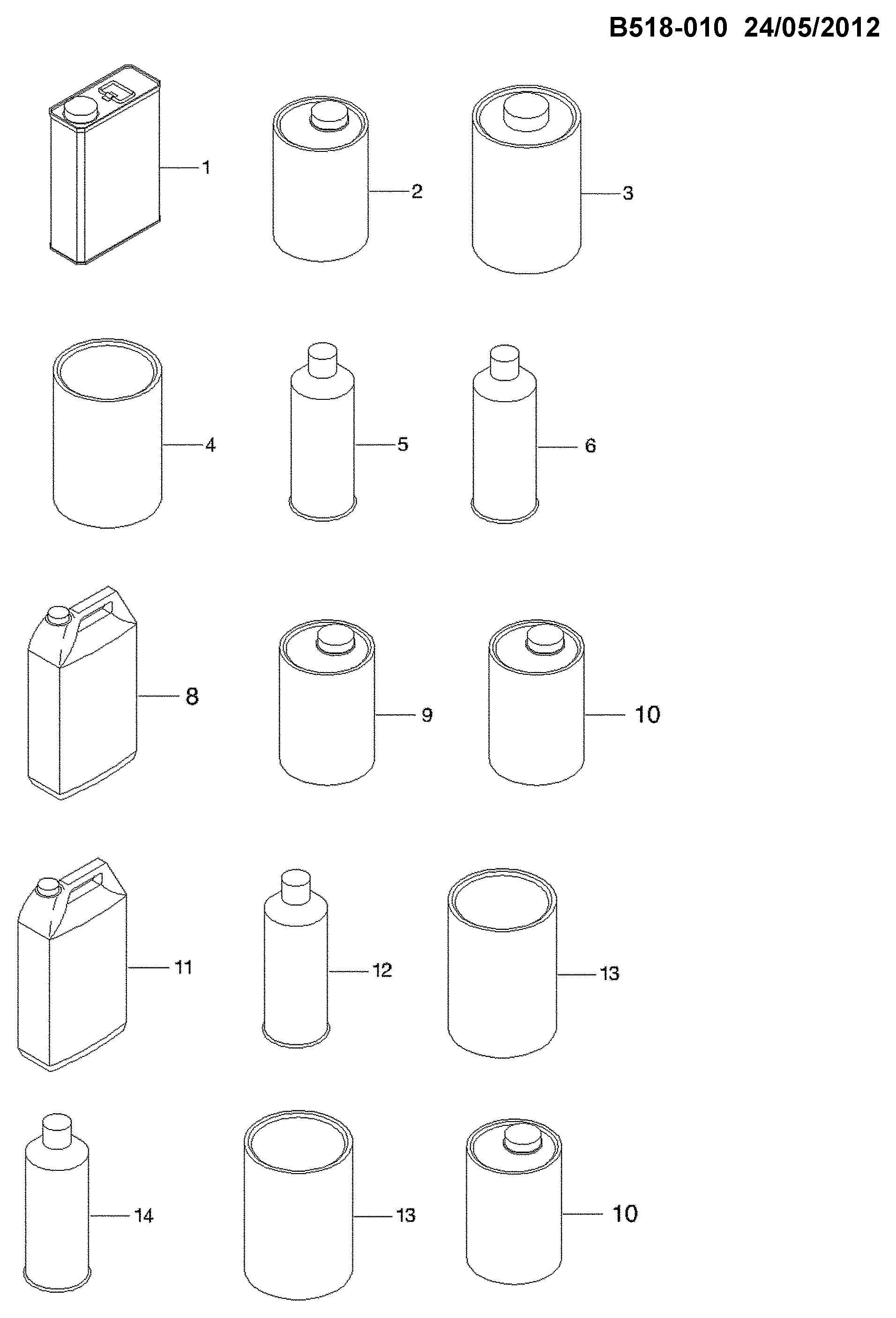 B518-010 24/05/2012

1
2
3
4
5
6
8
9
10
11
12
13
14
13
10