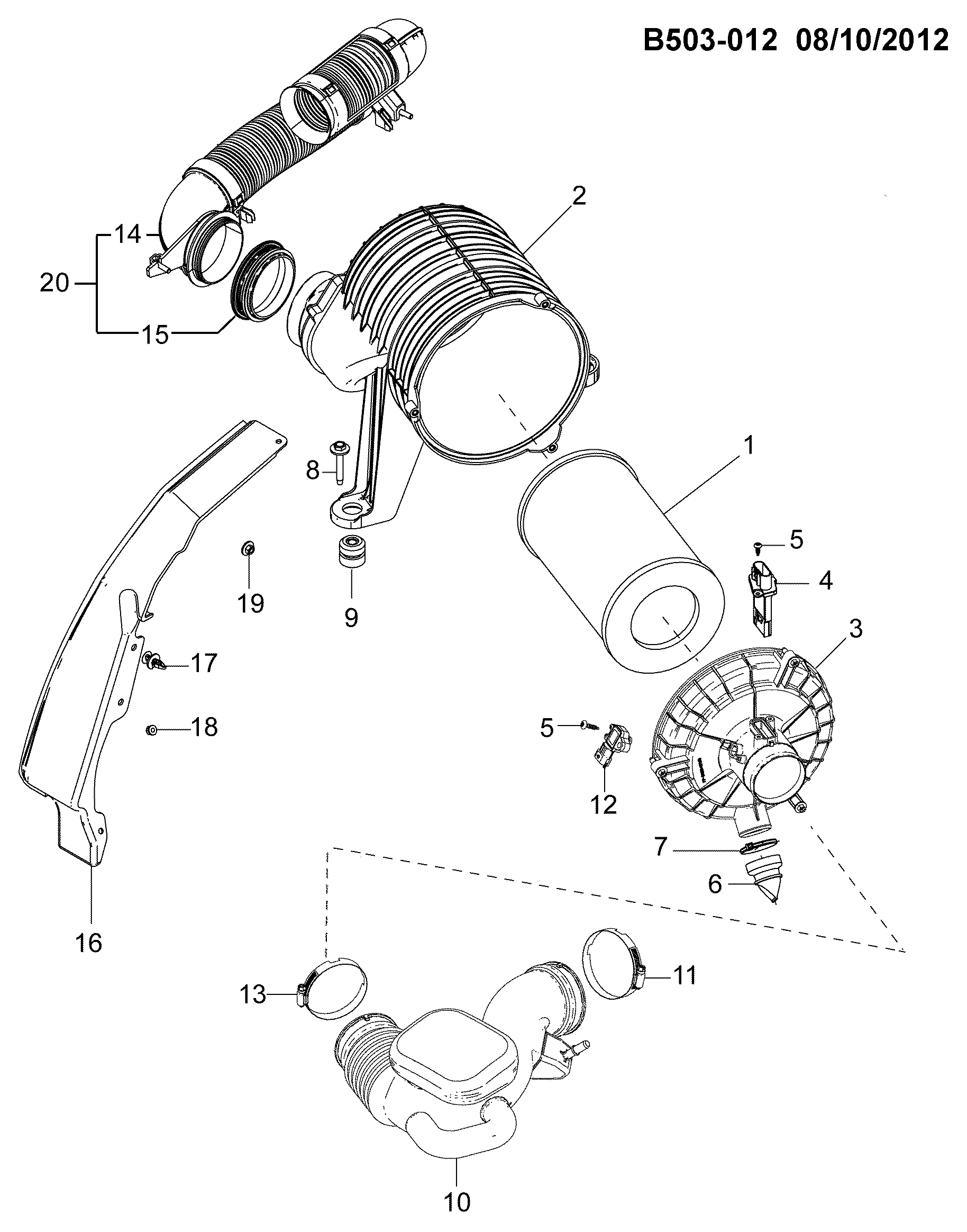 B503-012 08/10/2012

2

14

20

15

1

8

5

4

19

9

3

17

18

5

12

7

6

16

13

11

10