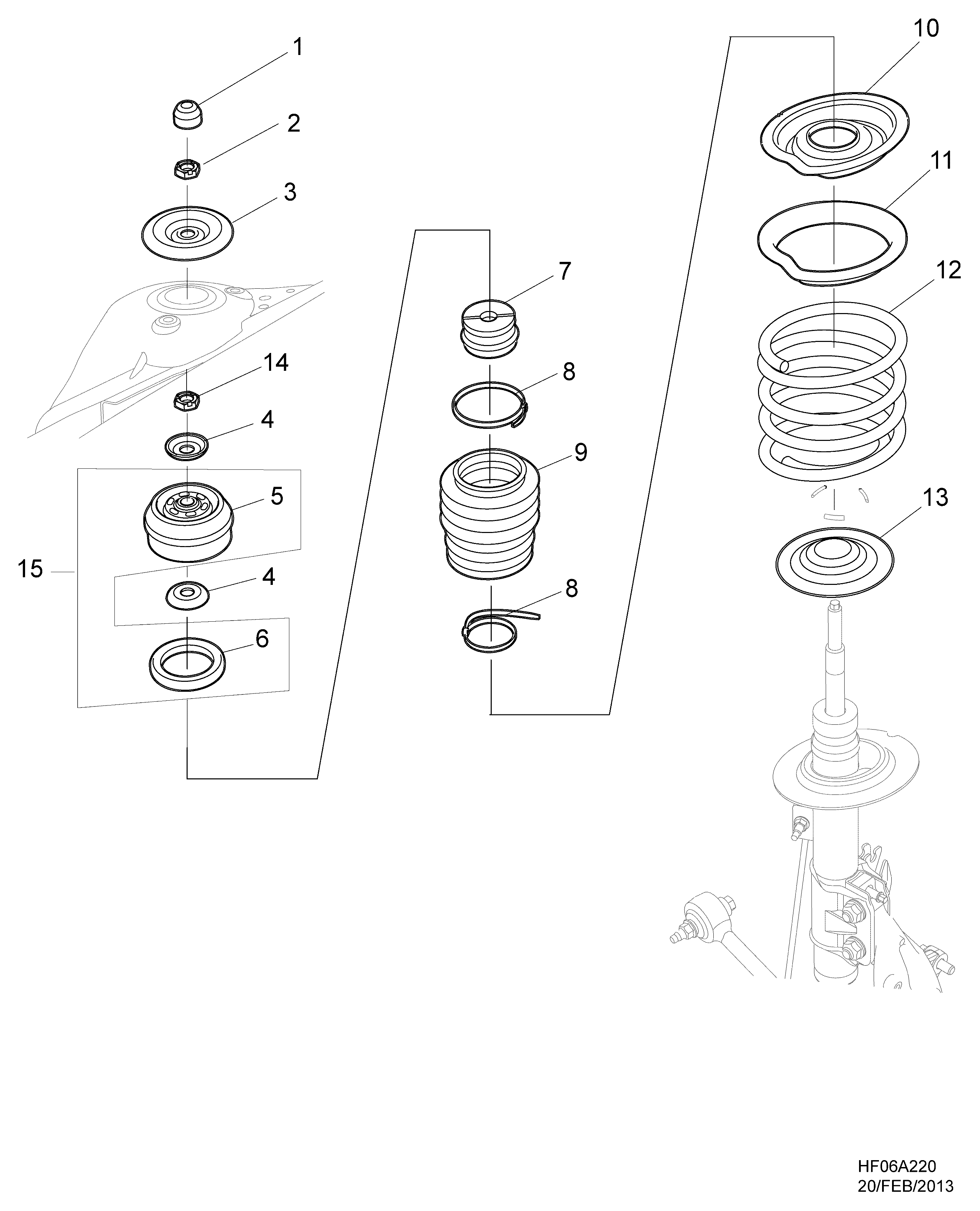 1
2
3
14
4
5
15
4
6
7
8
9
8
10
11
12
13

HF06A220
20/FEB/2013