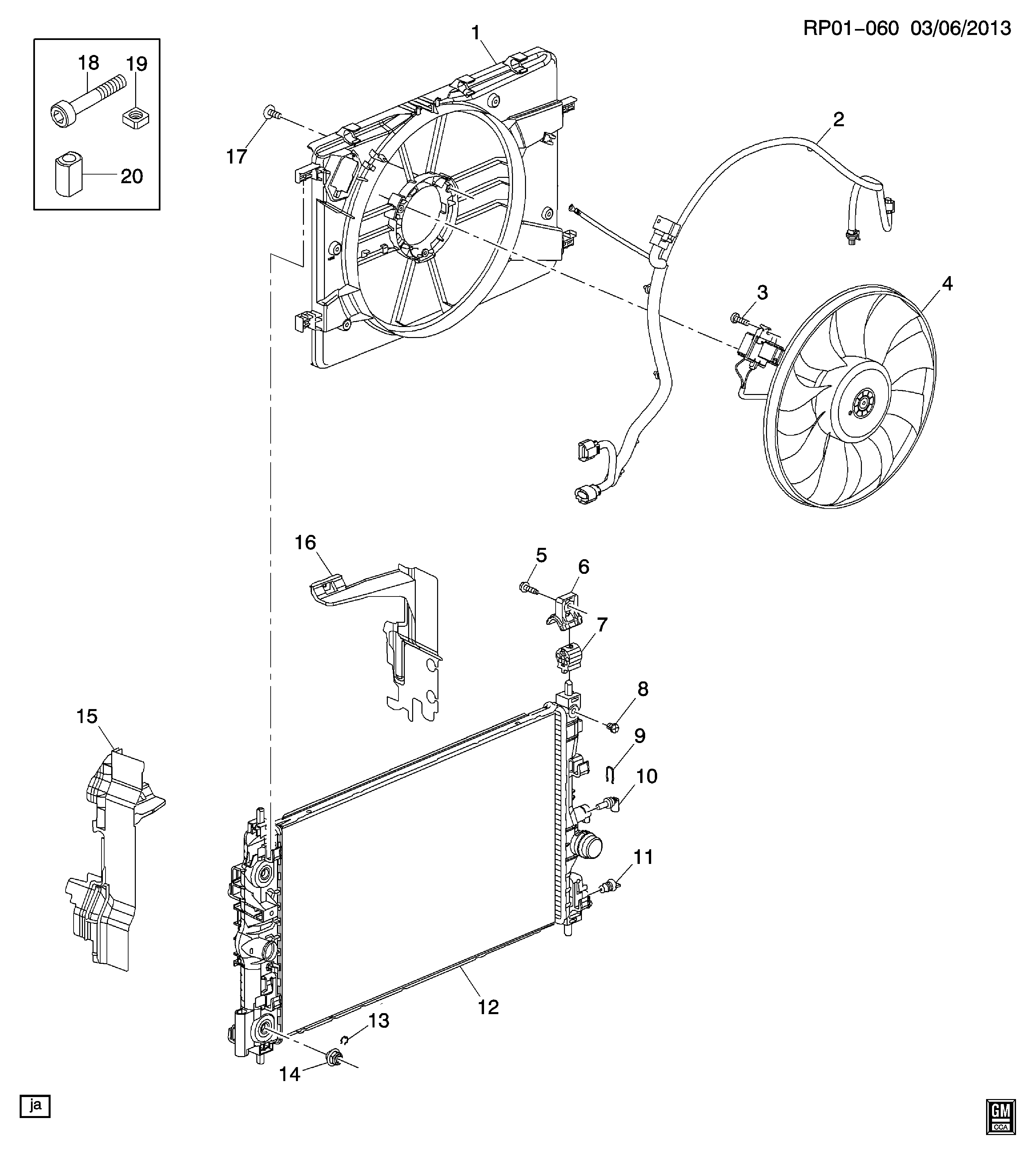 RP01-060 03/06/2013

18
19
20

1
17
2
3
4

16
5
6
7
8
9
10
11
15
12
13
14

ja

GM
CCA