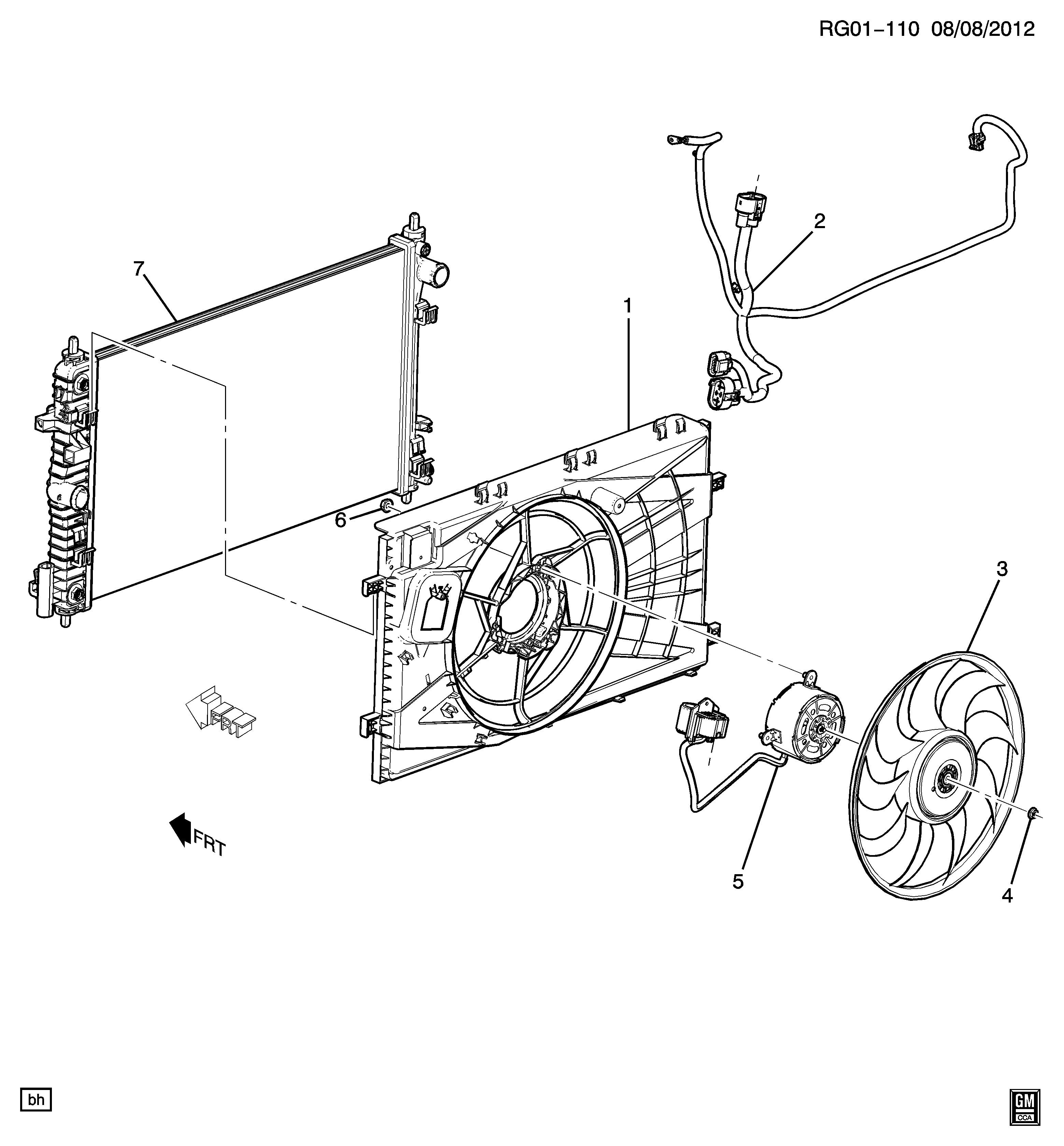 RG01-110 08/08/2012

2

7

1

6

3

FRT

FRT

5

4

bh

GM
CCA