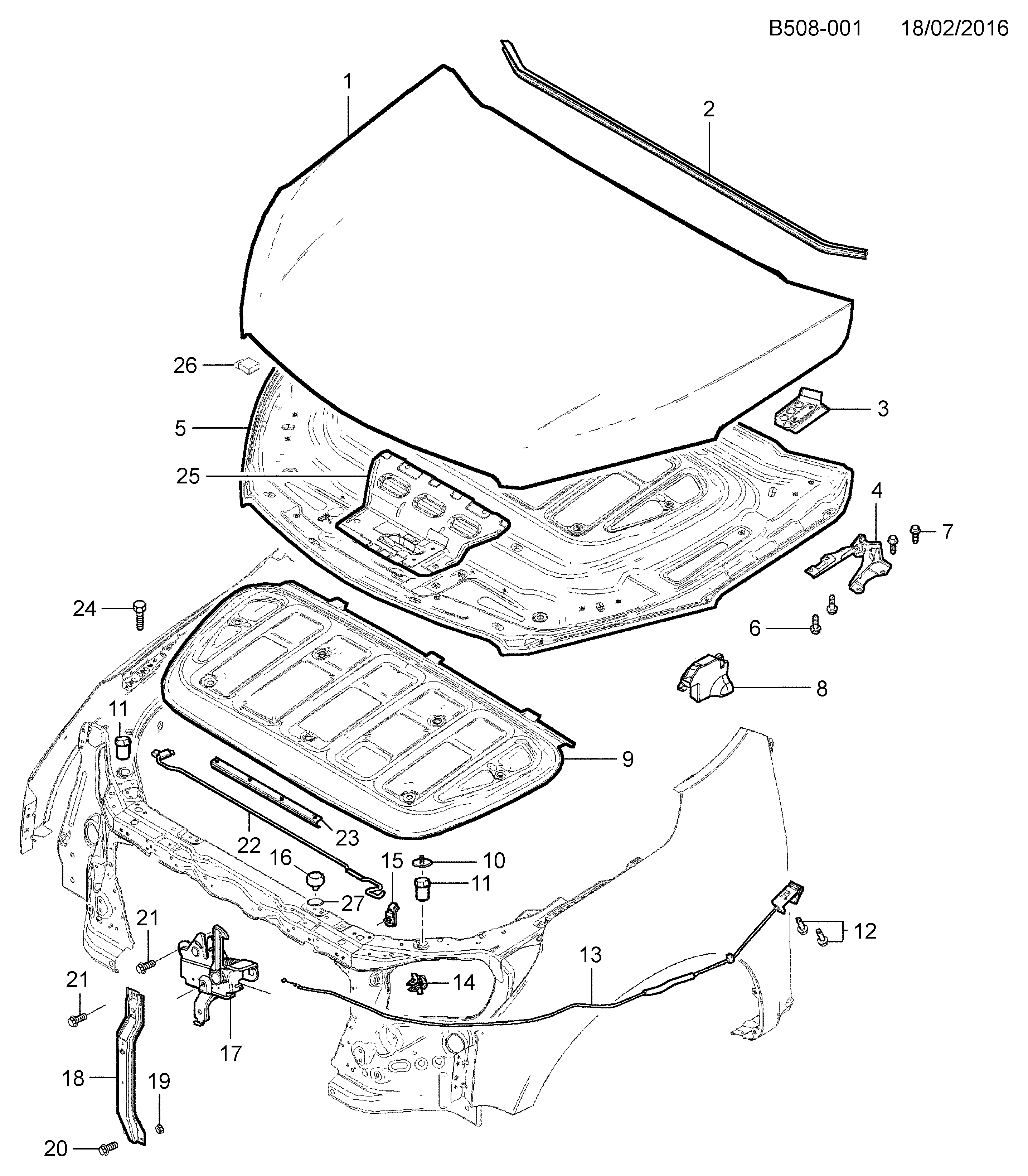 B508-001 18/02/2016

1
2
26
3
5
25
4
7
24
6
8
11
9
22
23
16
15
10
11
27
21
12
13
21
14
17
18
19
20