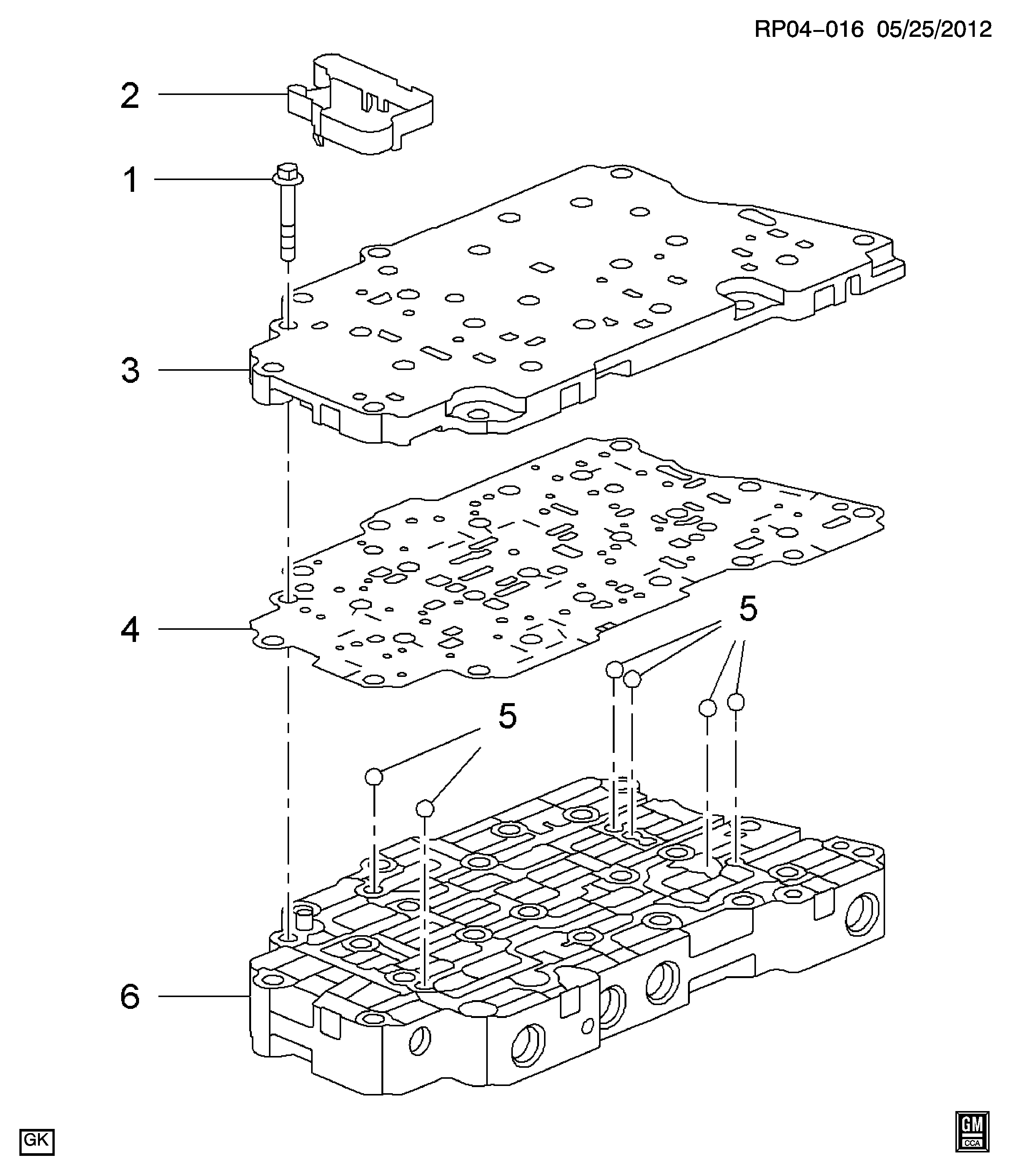 RP04-016 05/25/2012

2

1

3

4

5

5

6

GK

GM
CCA