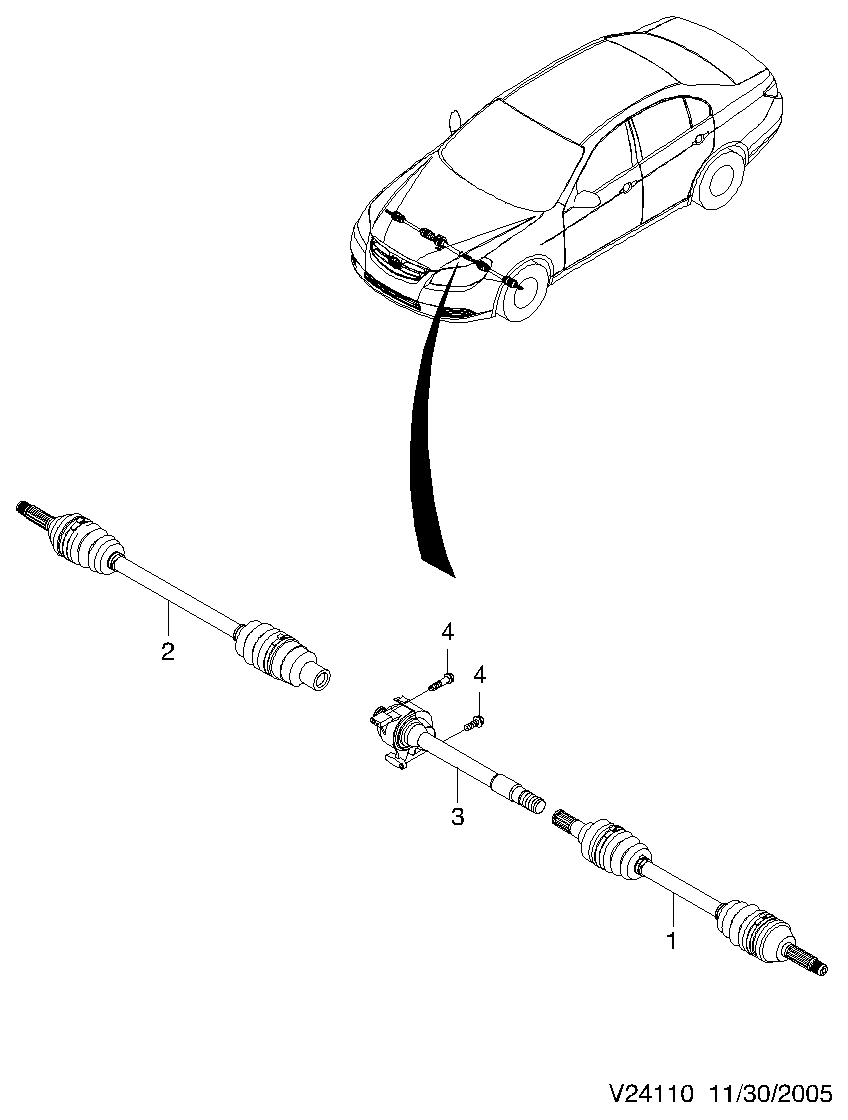 2

4

4

3

1

V24110 11/30/2005