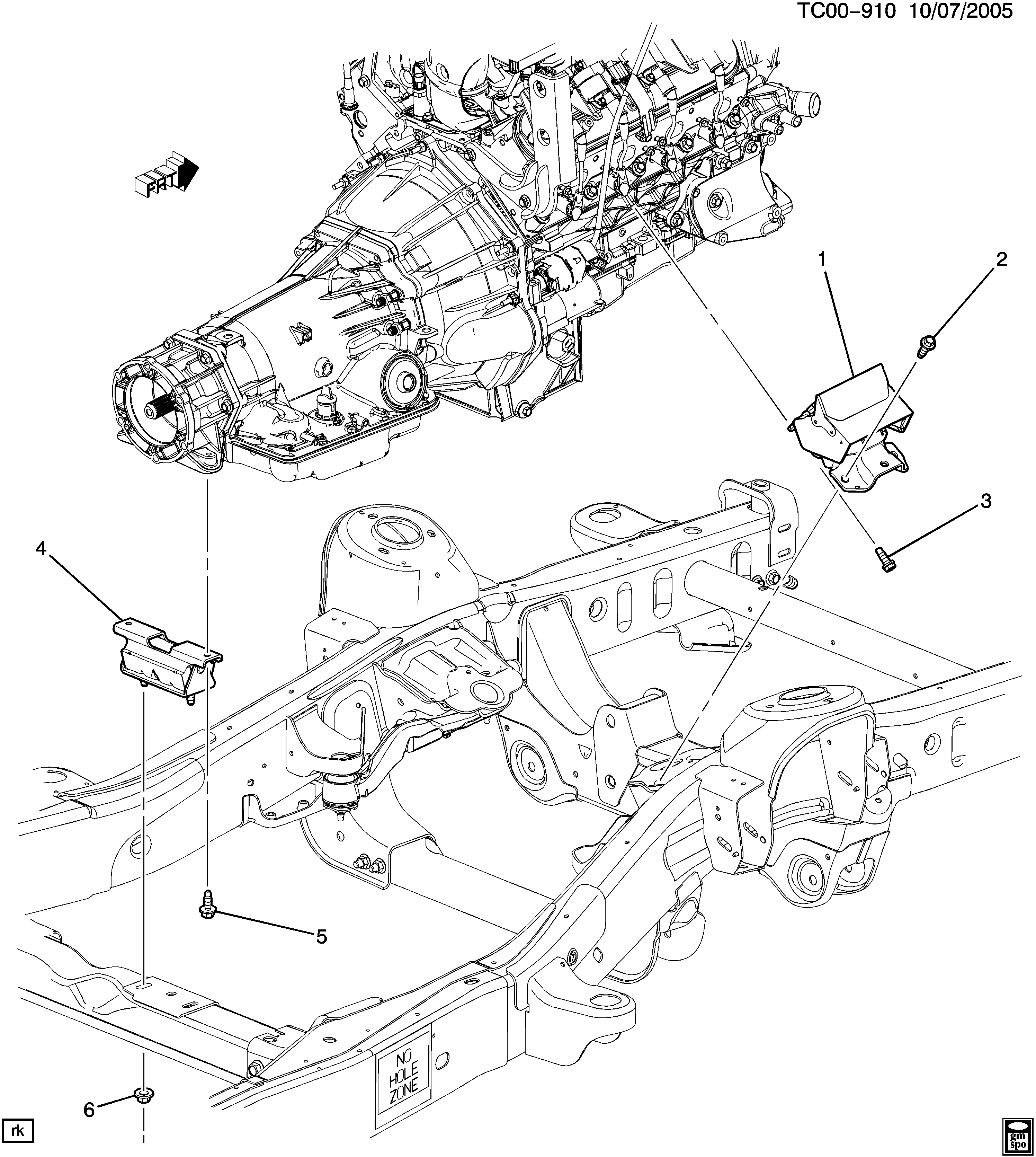 TC00-910 10/07/2005

FRT

1

2

3

4

5

6

NO HOLE ZONE

rk

gm spo