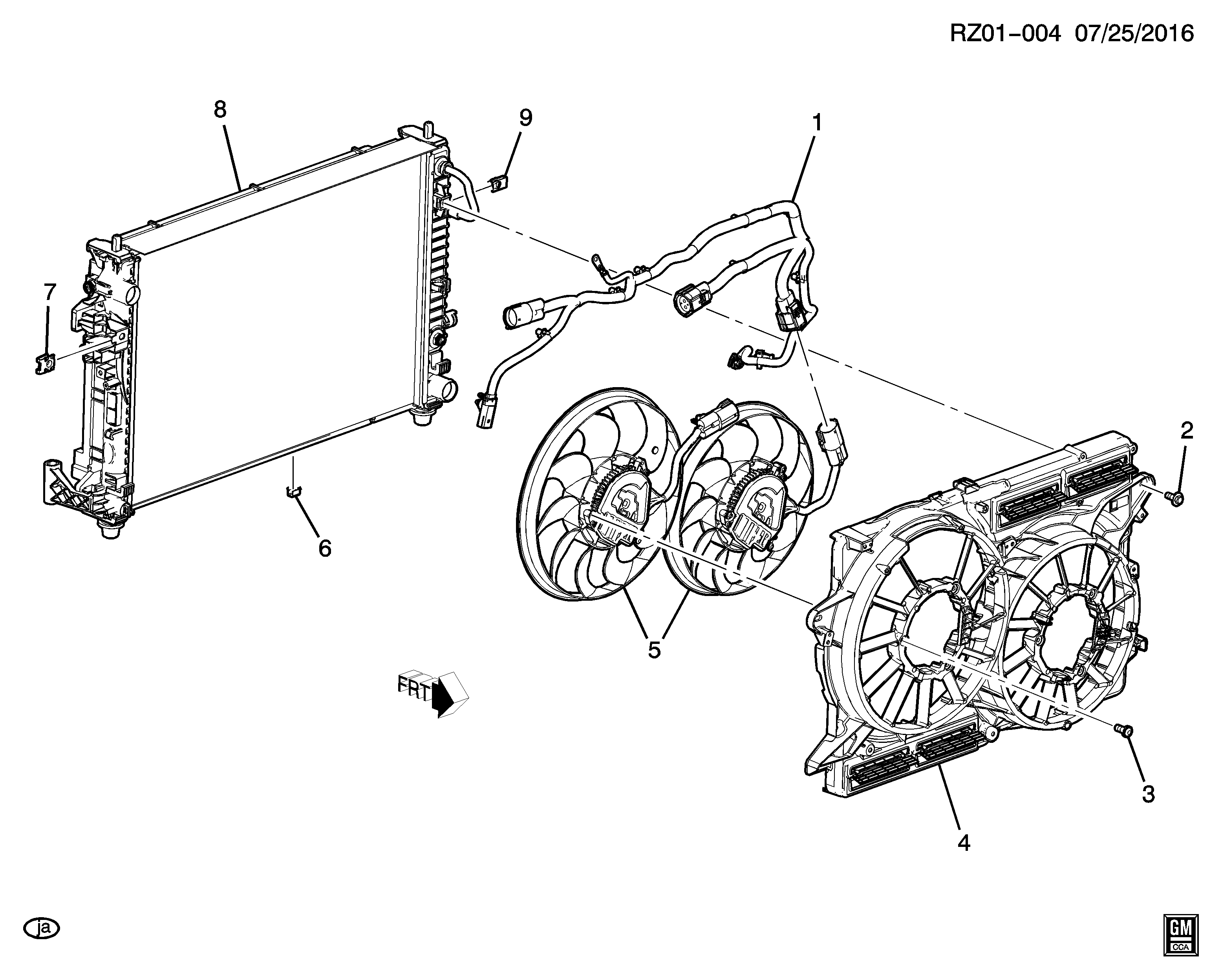 RZ01-004 07/25/2016

8

9

1

7

2

6

5

FRT

3

4

ja

GM
CCA