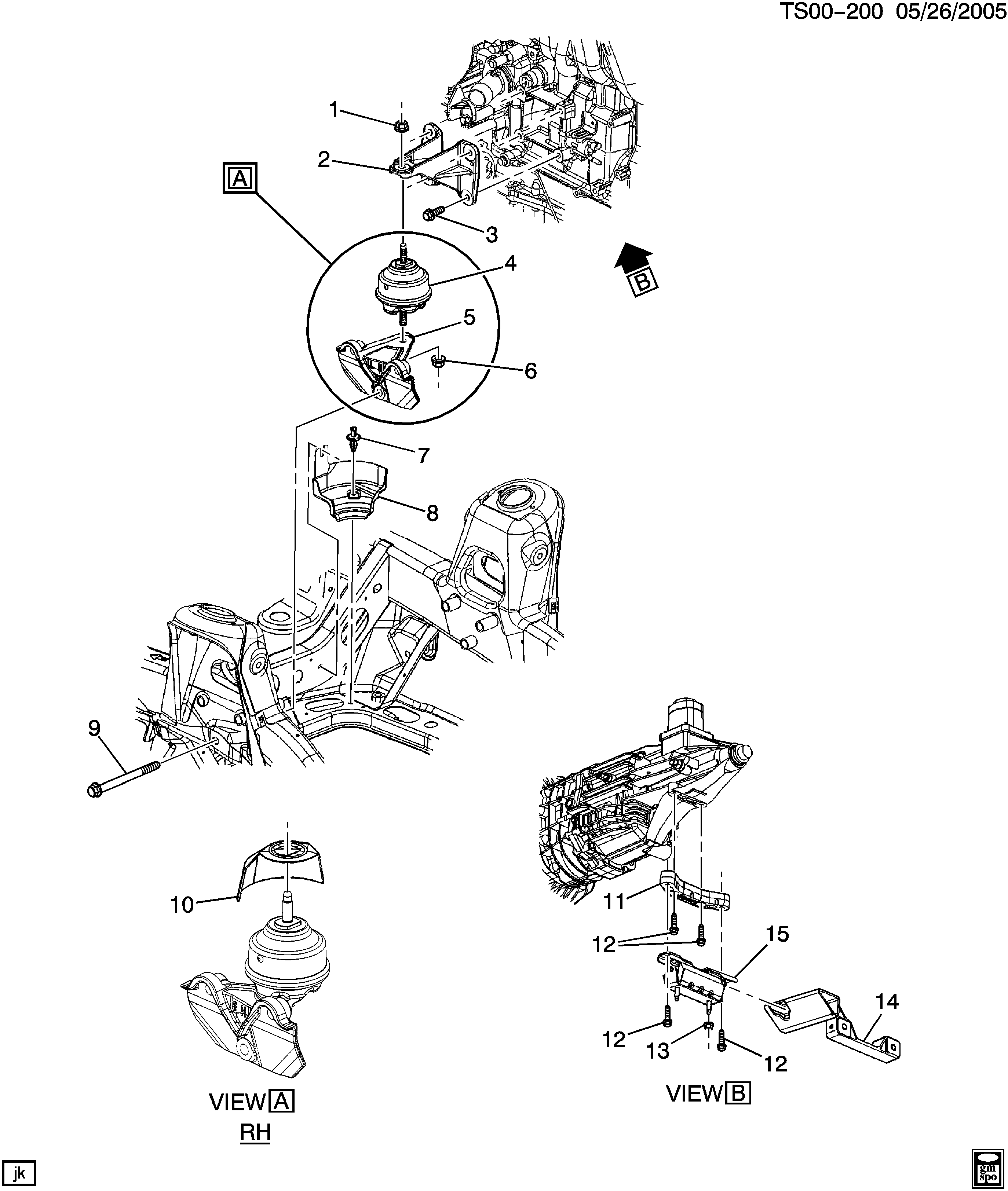 TS00-200 05/26/2005

1
2
A
3
4
B
5
6
7
8
9
10
11
12
15
14
12
13
12

VIEW A
RH

VIEW B

jk

gm
spo