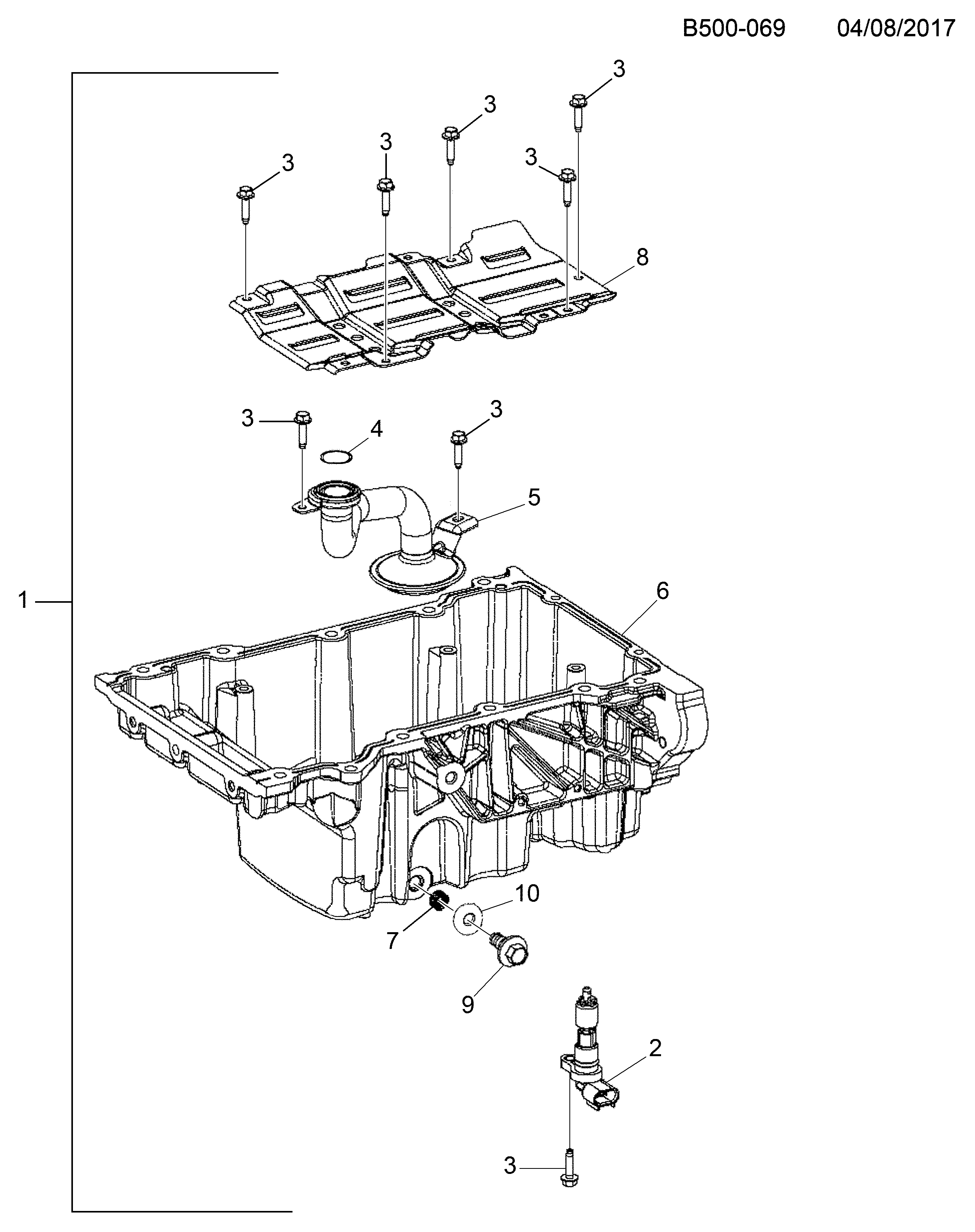 B500-069 04/08/2017

3
3
3
3
3
8
3
4
3
5
1
6
10
7
9
2
3