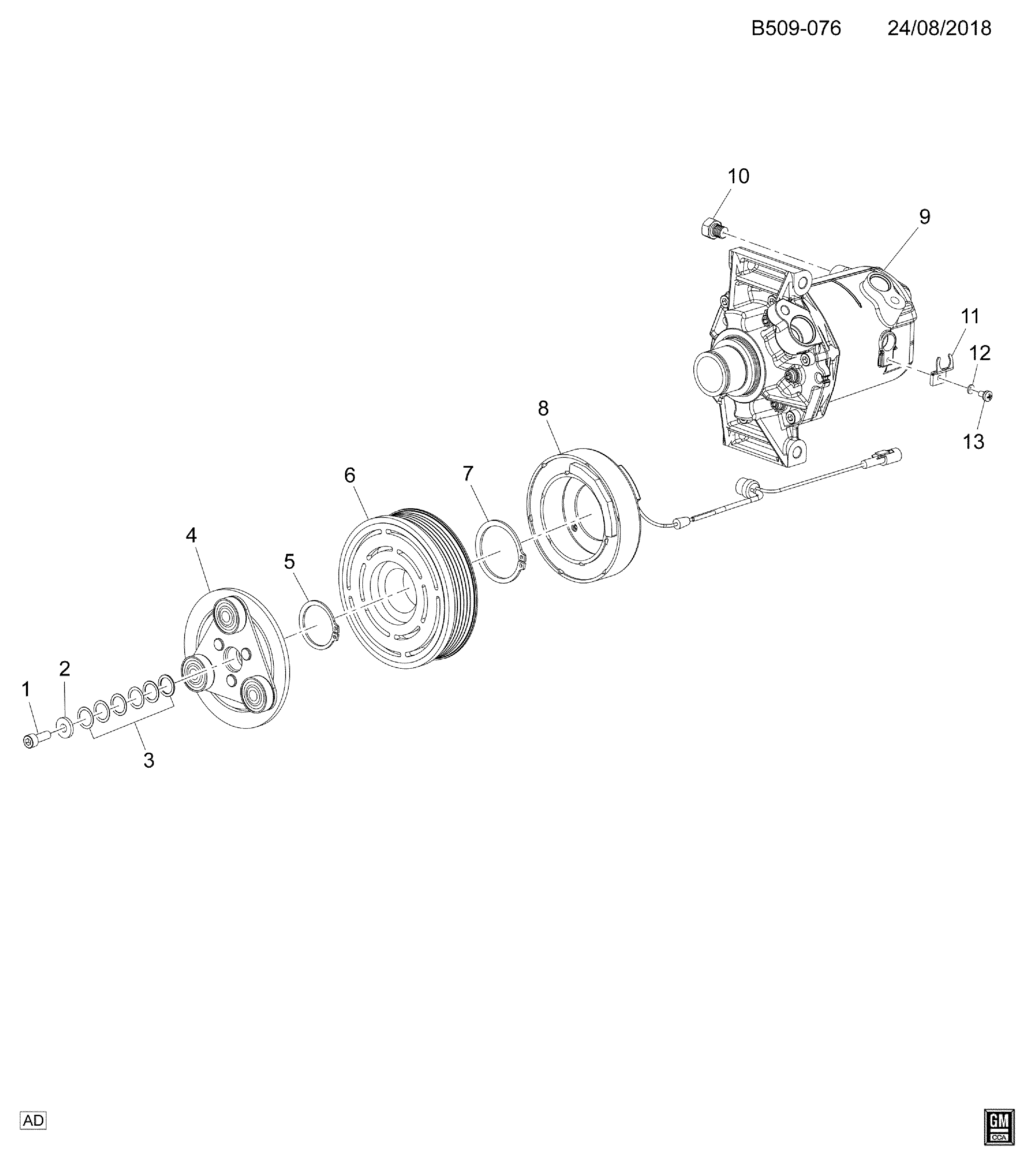 B509-076 24/08/2018

10

9

11

12

13

8

7

6

5

4

2

1

3

AD

GM
CCA