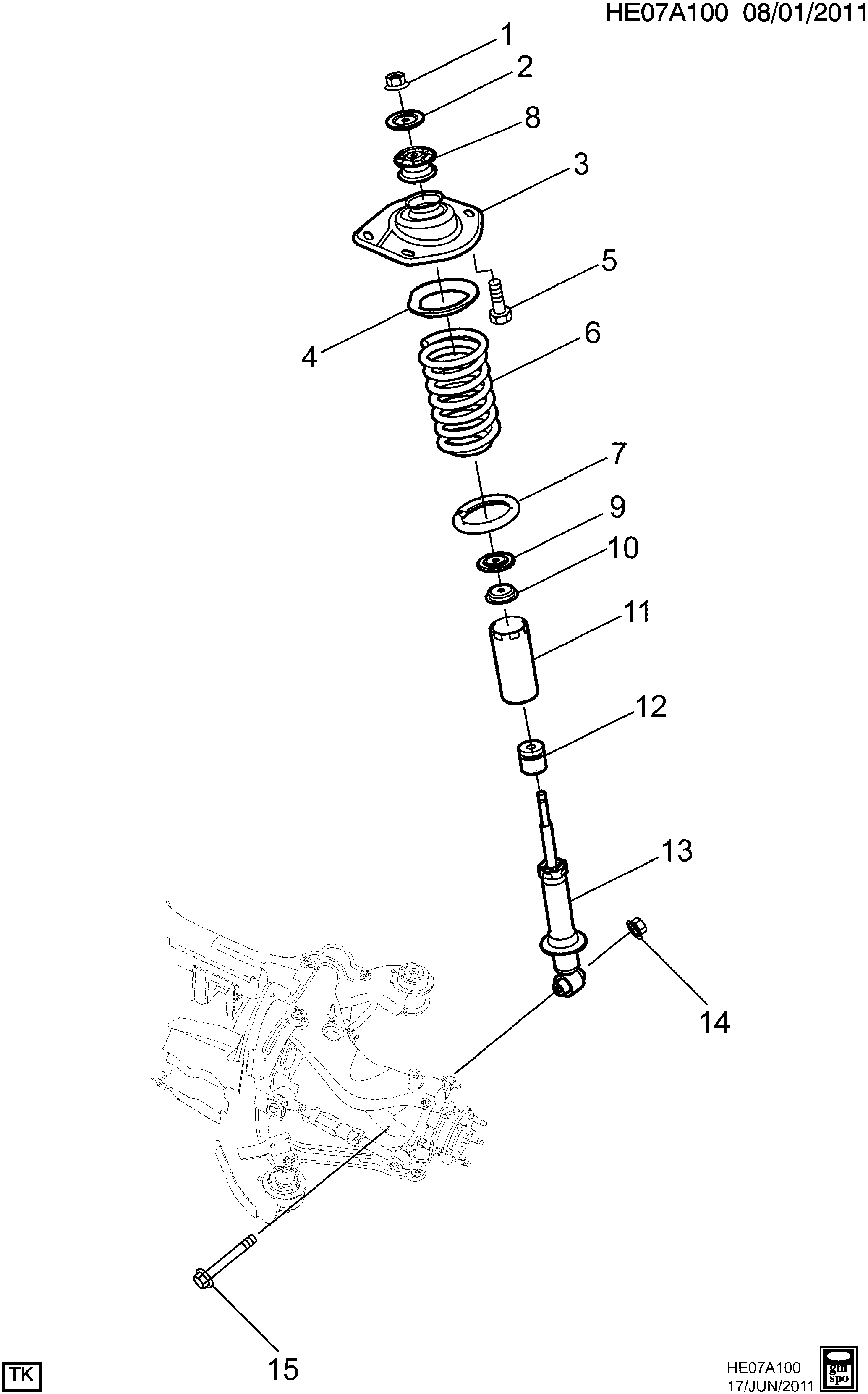 HE07A100 08/01/2011

1
2
8
3
5
4
6
7
9
10
11
12
13
14
15

TK

HE07A100
17/JUN/2011

gm
spo