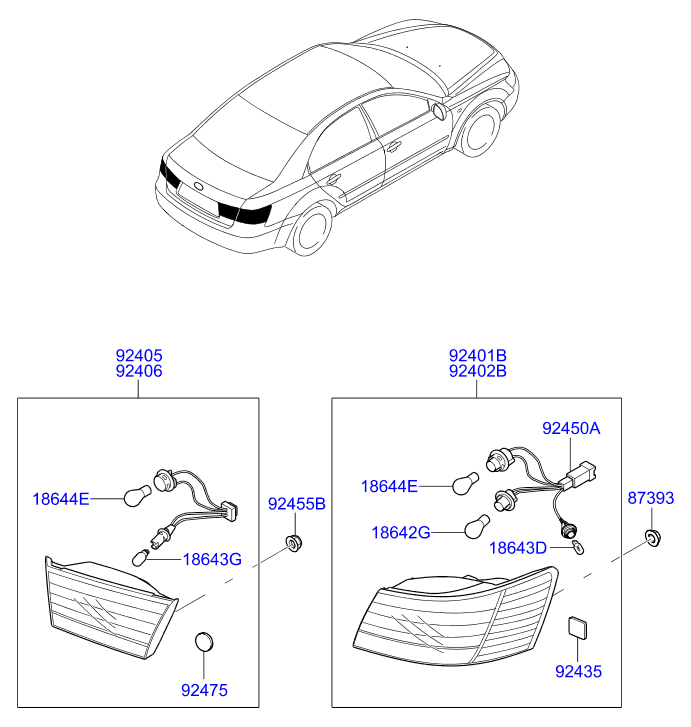 92405
92406

18644E
18643G
92455B
92475

92401B
92402B

92450A
18644E
18642G
18643D
87393
92435