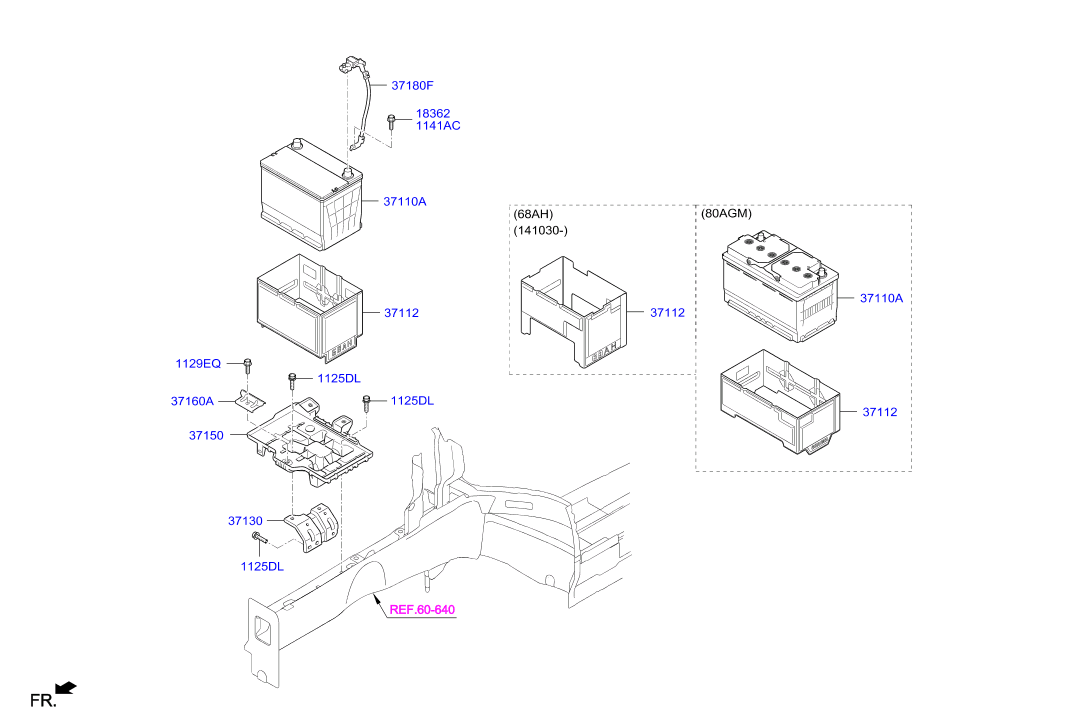 37180F
18362
1141AC
37110A
37112
1129EQ
1125DL
37160A
1125DL
37150
37130
1125DL
REF.60-640
(68AH)
(141030-)
37112
(80AGM)
37110A
37112
FR.