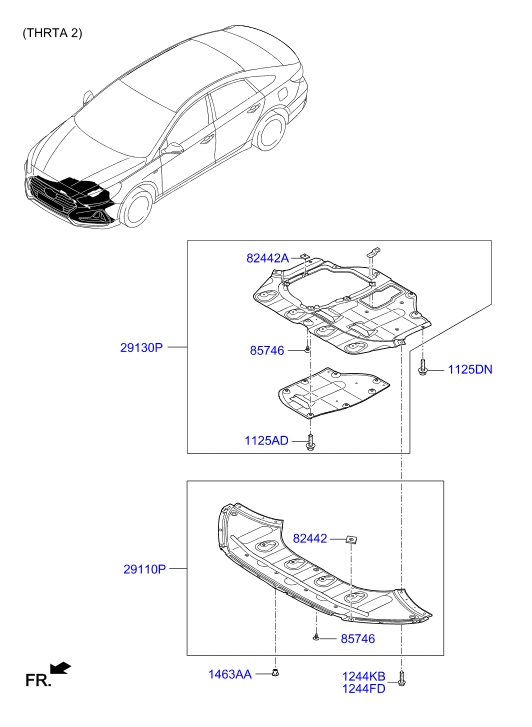 (THRTA 2)

82442A

29130P

85746

1125DN

1125AD

82442

29110P

85746

FR.

1463AA

1244KB
1244FD