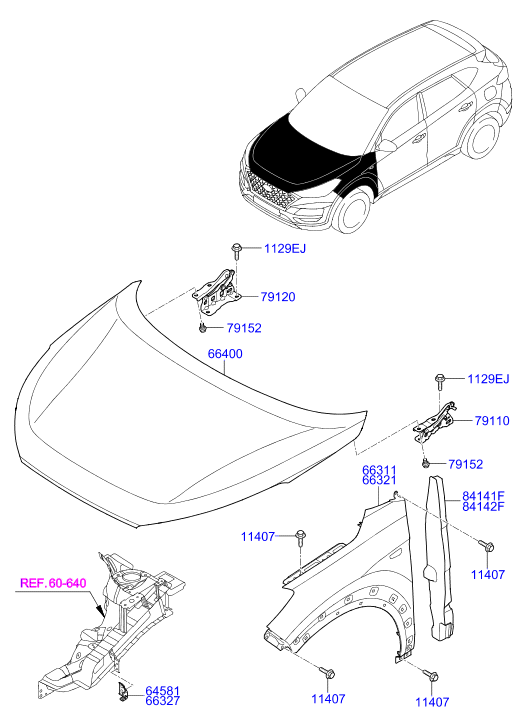 1129EJ
79120
79152
66400
1129EJ
79110
79152
66311
66321
84141F
84142F
11407
11407
REF. 60-640
64581
66327
11407
11407