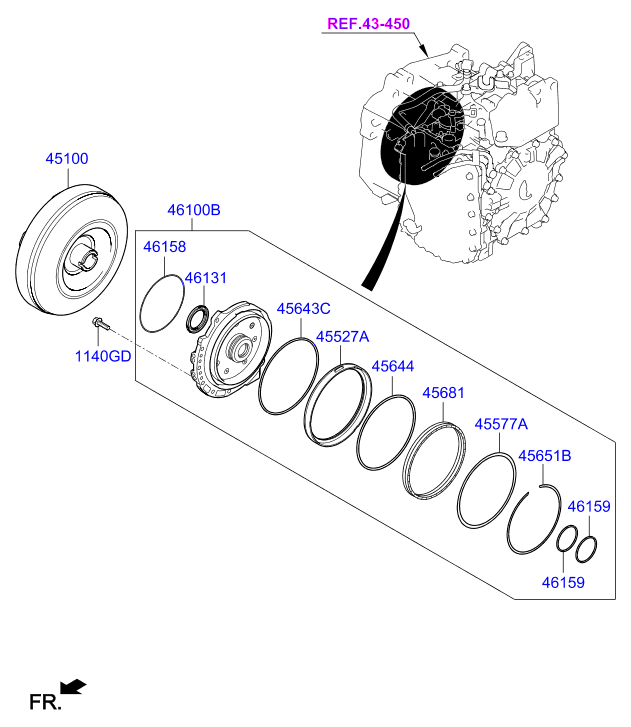 REF.43-450

45100

46100B

46158

46131

45643C

45527A

45644

45681

45577A

45651B

46159

46159

1140GD

FR.