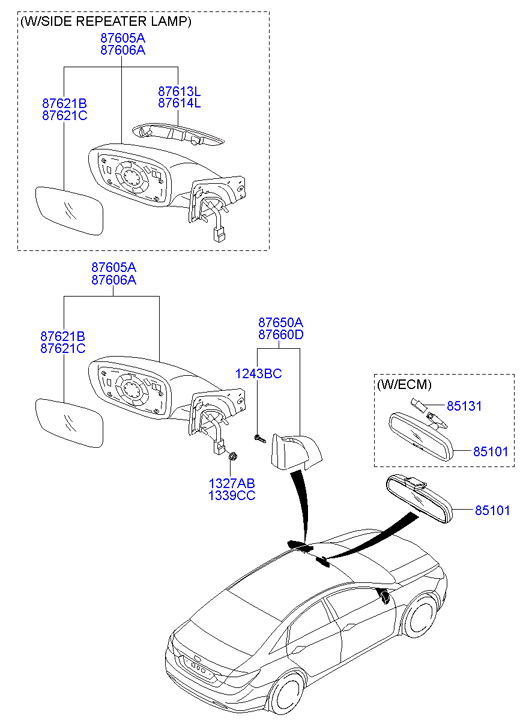 (W/SIDE REPEATER LAMP)
87605A
87606A
87621B
87621C
87613L
87614L

87605A
87606A
87621B
87621C
87650A
87660D
1243BC
1327AB
1339CC

(W/ECM)
85131
85101
85101