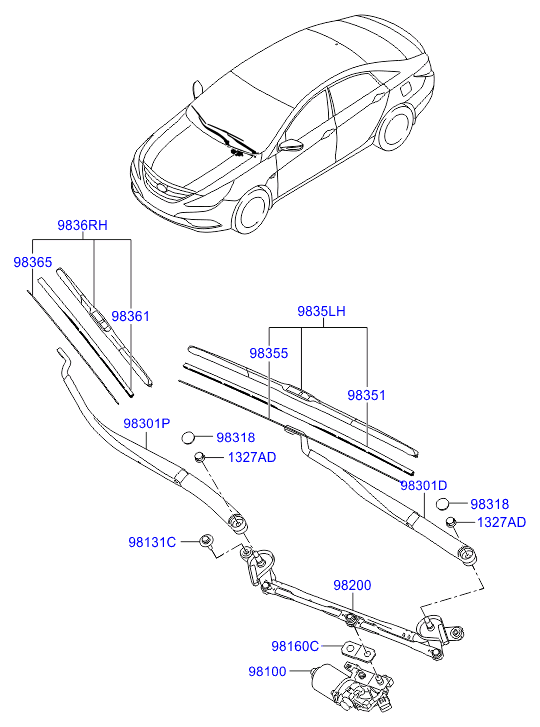 9836RH
98365
98361
9835LH
98355
98351
98301P
98318
1327AD
98301D
98318
1327AD
98131C
98200
98160C
98100