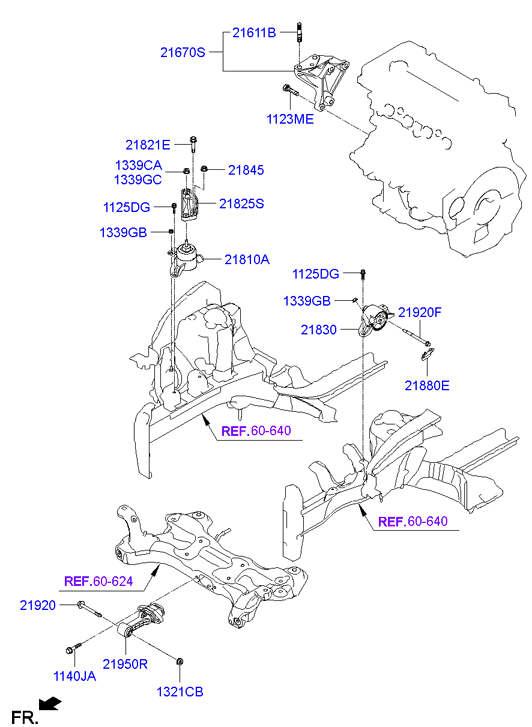 21611B
21670S
1123ME
21821E
1339CA
1339GC
21845
1125DG
21825S
1339GB
21810A
1125DG
1339GB
21920F
21830
21880E
REF.60-640
REF.60-640
REF.60-624
21920
1140JA
21950R
1321CB
FR.