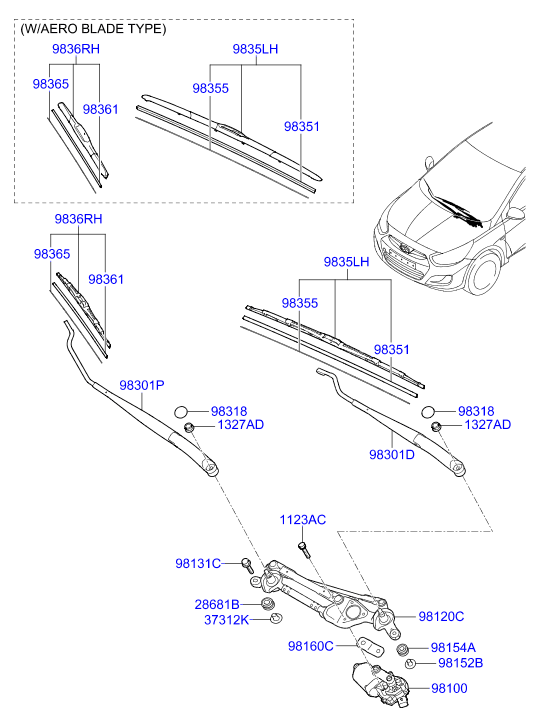 (W/AERO BLADE TYPE)
9836RH
98365
98361
9835LH
98355
98351

9836RH
98365
98361
9835LH
98355
98351
98301P
98318
1327AD
98318
1327AD
98301D
1123AC
98131C
28681B
37312K
98120C
98160C
98154A
98152B
98100