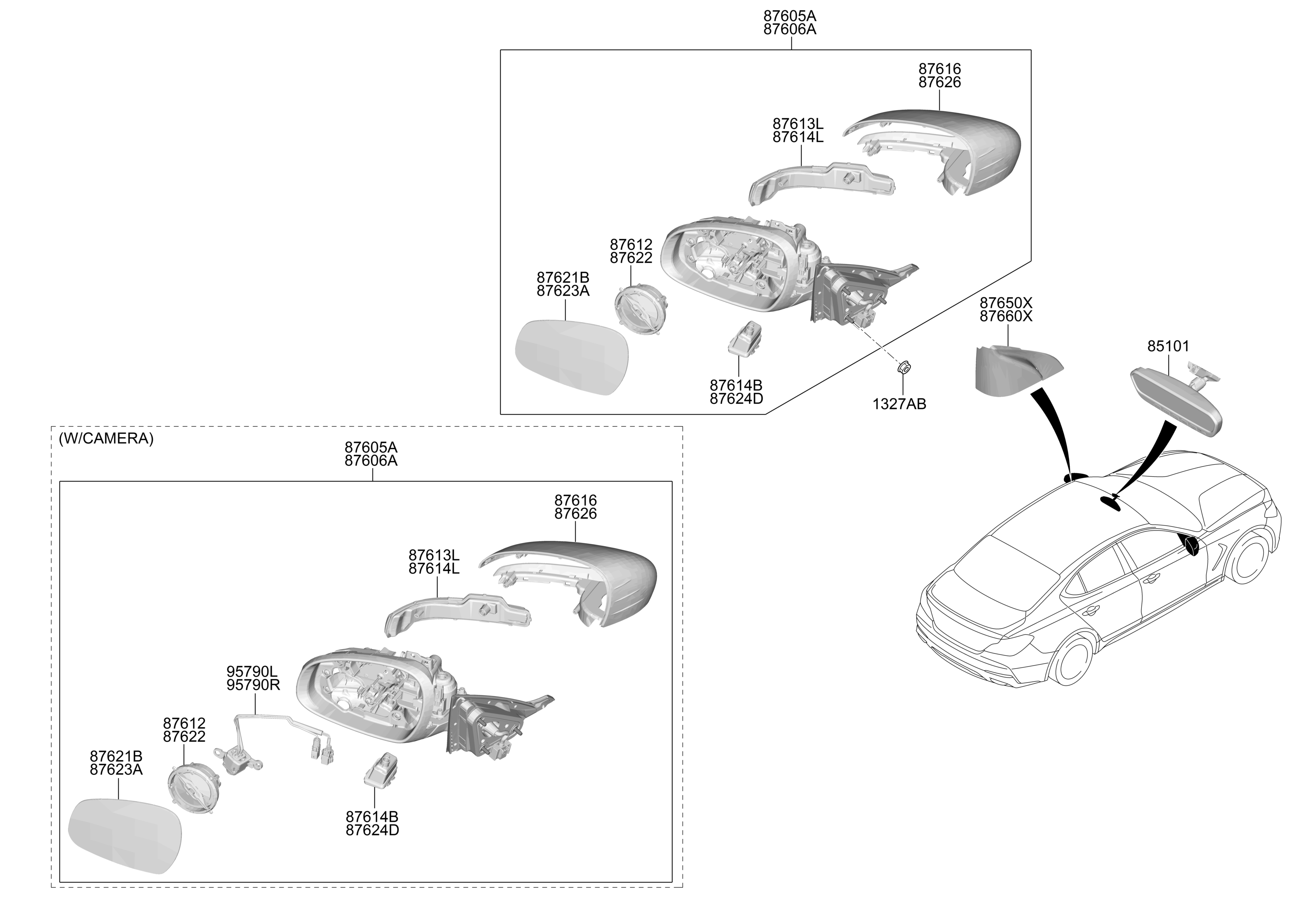 87605A
87606A

87616
87626

87613L
87614L

87612
87622

87621B
87623A

87614B
87624D

1327AB

87650X
87660X

85101

(W/CAMERA)

87605A
87606A

87616
87626

87613L
87614L

95790L
95790R

87612
87622

87621B
87623A

87614B
87624D