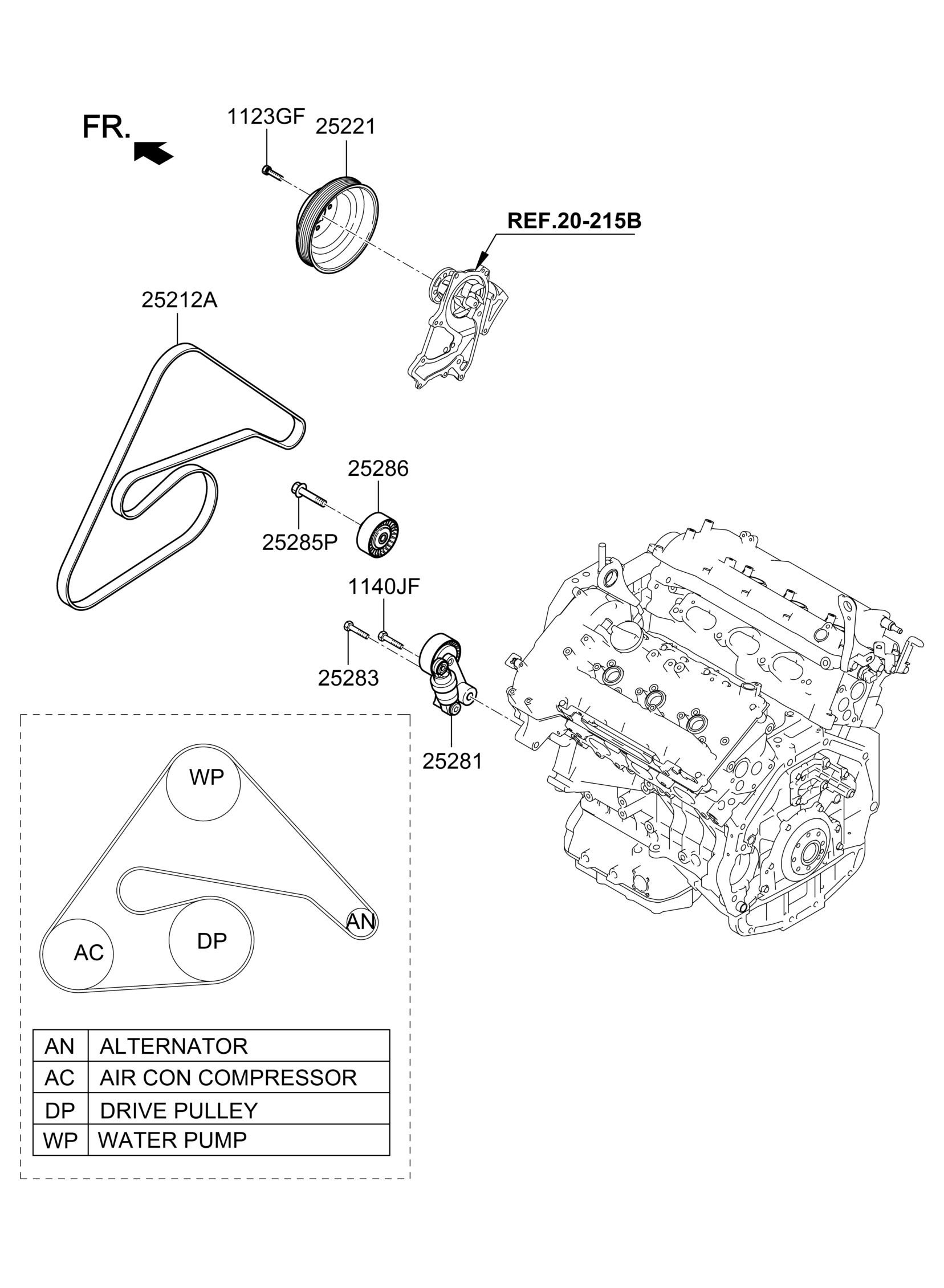 FR.

1123GF

25221

REF.20-215B

25212A

25286

25285P

1140JF

25283

25281

WP

AN

AC

DP

| AN | ALTERNATOR |
|---|---|
| AC | AIR CON COMPRESSOR |
| DP | DRIVE PULLEY |
| WP | WATER PUMP |