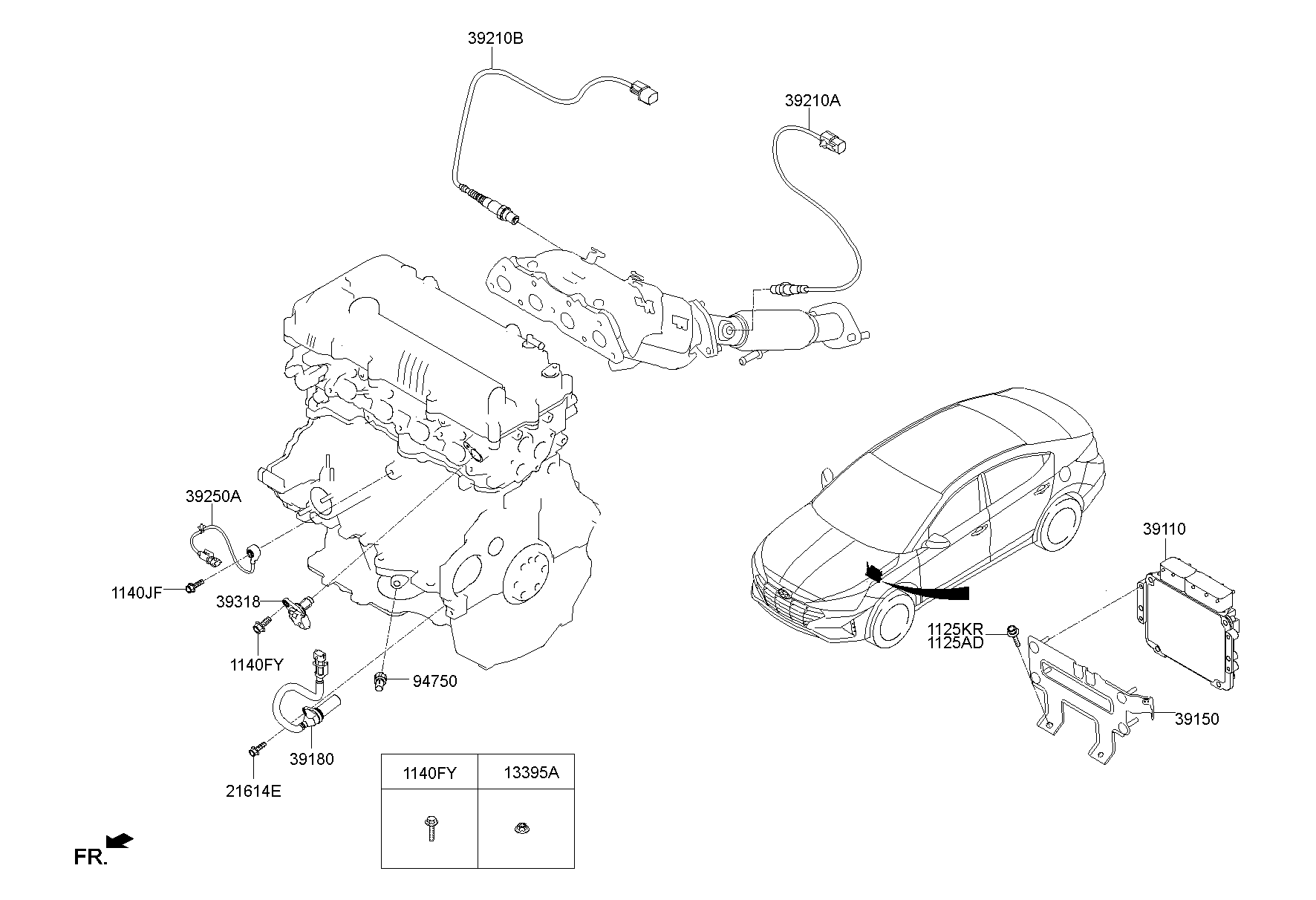 39210B

39210A

39250A

1140JF

39318

1140FY

94750

39180

21614E

39110

1125KR
1125AD

39150

| 1140FY | 13395A |
|---|---|
| | |

FR.