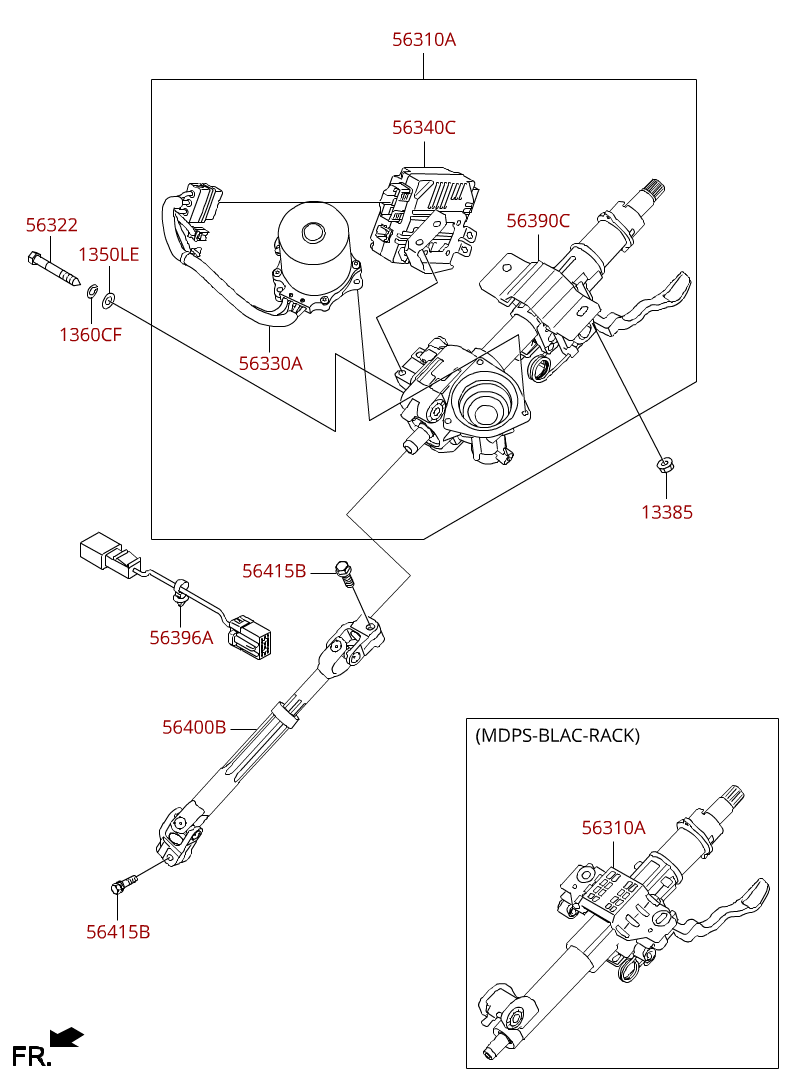 56310A
56340C
56322
1350LE
56390C
1360CF
56330A
13385
56415B
56396A
56400B
(MDPS-BLAC-RACK)
56310A
56415B
FR.