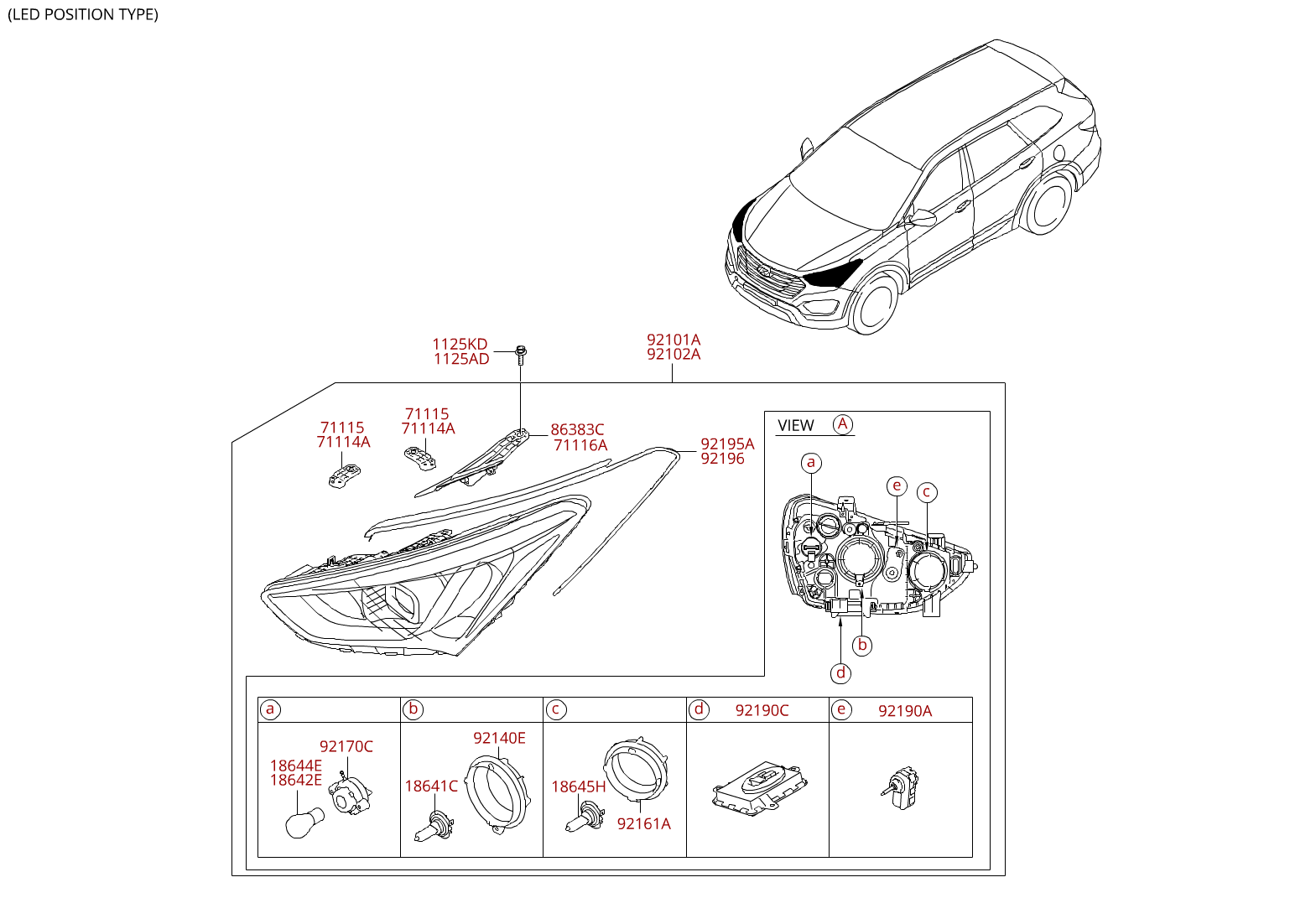 (LED POSITION TYPE)

1125KD
1125AD

92101A
92102A

71115
71114A

71115
71114A

86383C
71116A

92195A
92196

VIEW A

a
e
c
b
d

a
92170C
18644E
18642E

b
92140E
18641C

c
18645H
92161A

d 92190C

e 92190A