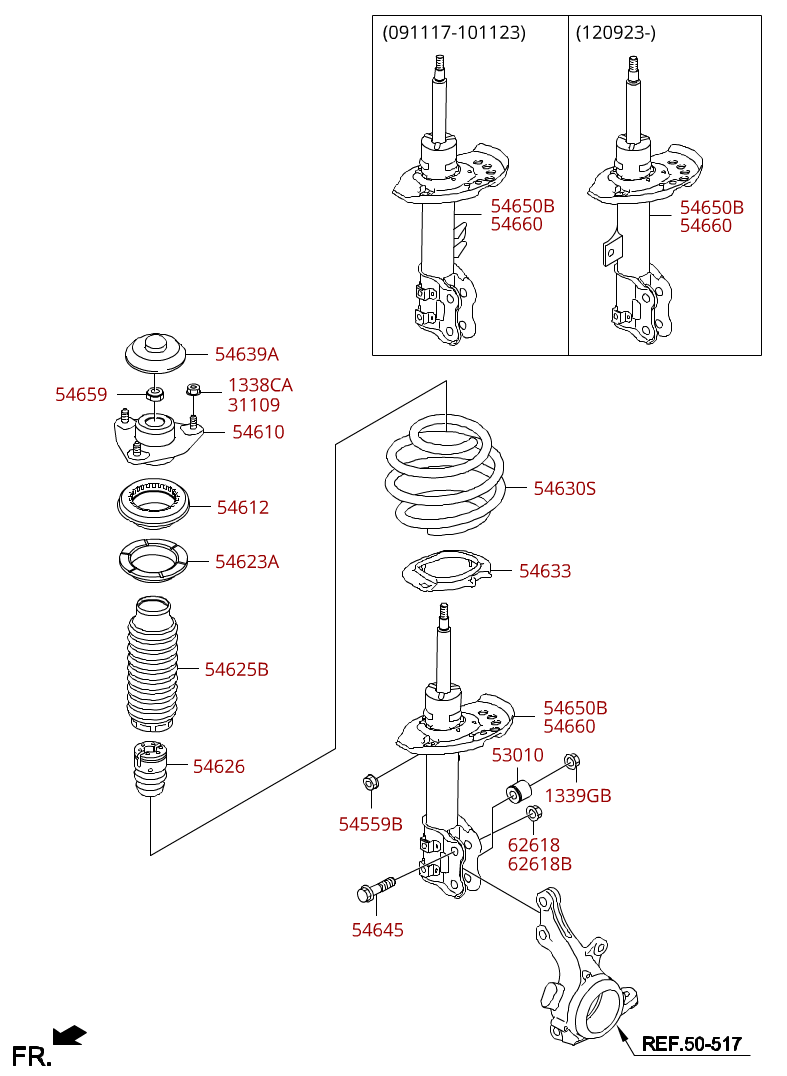 (091117-101123)
54650B
54660

(120923-)
54650B
54660

54639A
54659
1338CA
31109
54610
54612
54623A
54625B
54626
54630S
54633
54650B
54660
53010
1339GB
54559B
62618
62618B
54645
FR.
REF.50-517