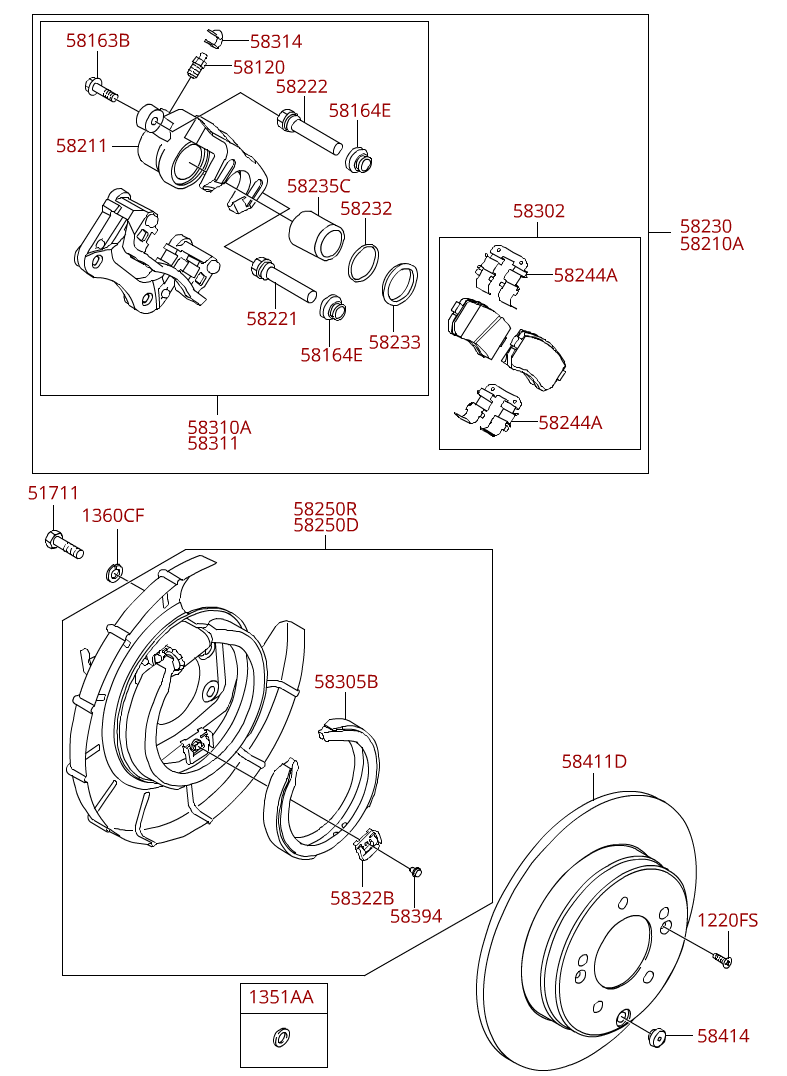 58163B
58314
58120
58222
58164E
58211
58235C
58232
58302
58230
58210A
58244A
58221
58164E
58233
58244A
58310A
58311
51711
1360CF
58250R
58250D
58305B
58411D
58322B
58394
1220FS
1351AA
58414