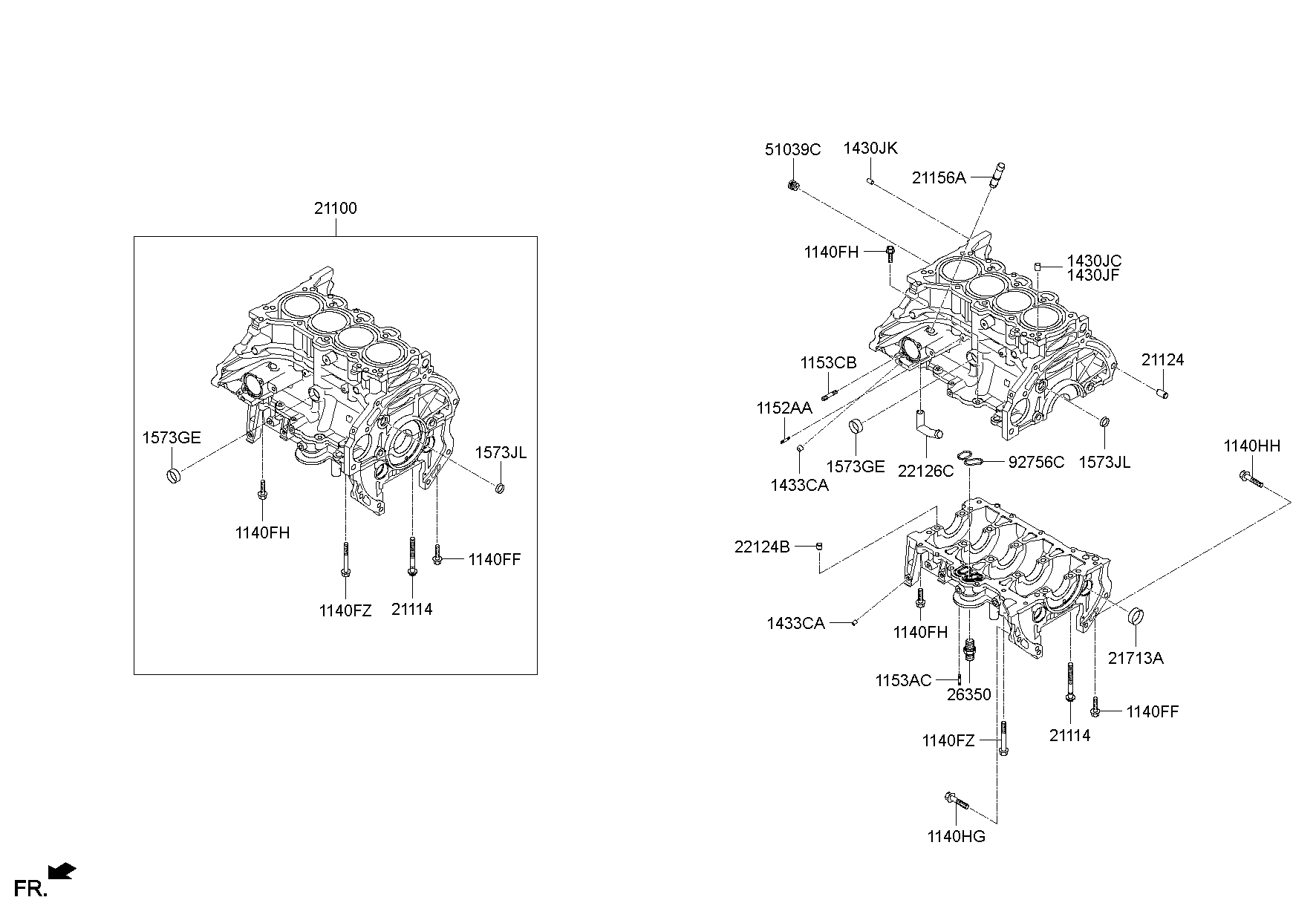 21100

1573GE

1573JL

1140FH

1140FF

1140FZ

21114

51039C

1430JK

21156A

1140FH

1430JC
1430JF

1153CB

21124

1152AA

1433CA

1573GE

22126C

92756C

1573JL

1140HH

22124B

1433CA

1140FH

21713A

1153AC

26350

1140FF

21114

1140FZ

1140HG

FR.