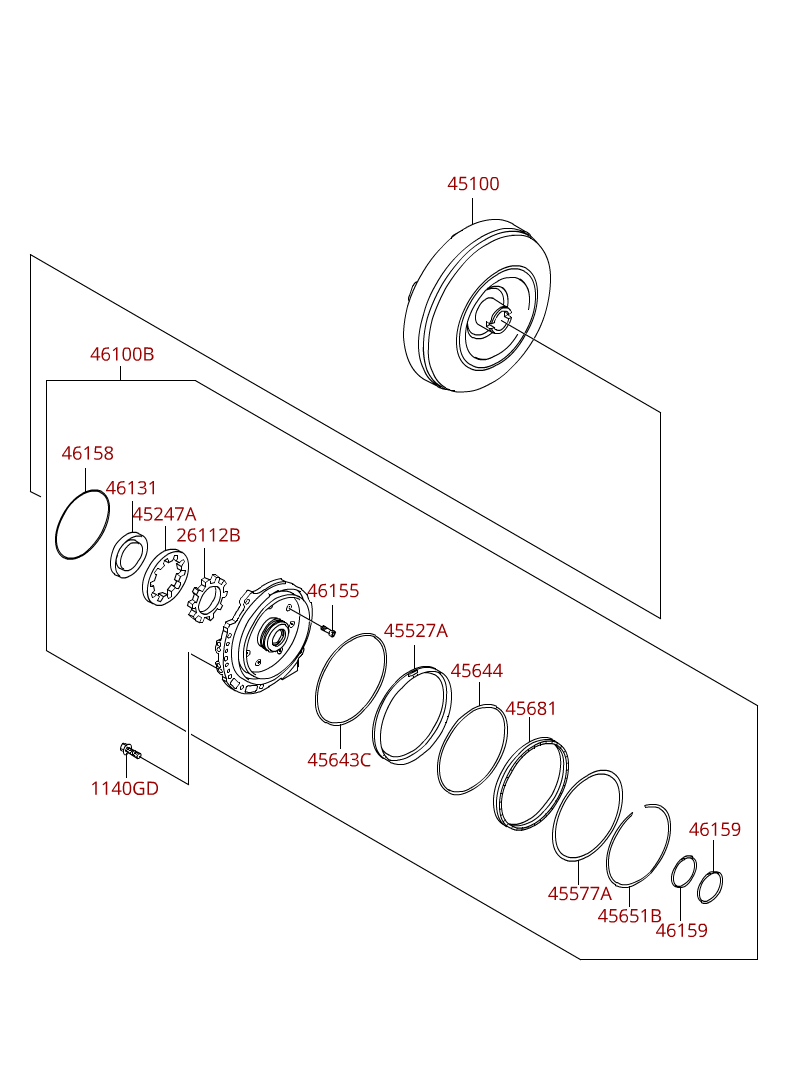 45100

46100B

46158

46131

45247A

26112B

46155

45527A

45644

45681

45643C

1140GD

46159

45577A

45651B

46159